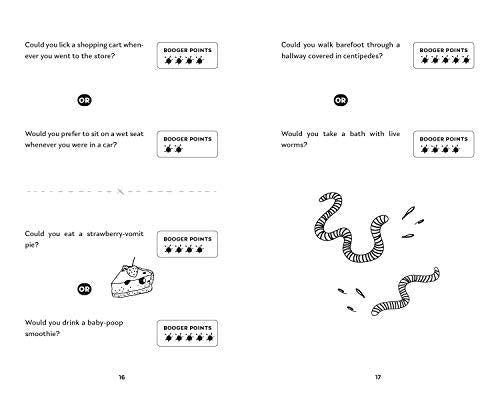 Could you lick a shopping cart whenever you went to the store?

BOOGER POINTS

OR

Would you prefer to sit on a wet seat whenever you were in a car?

BOOGER POINTS

Could you eat a strawberry-vomit pie?

BOOGER POINTS

OR

Would you drink a baby-poop smoothie?

BOOGER POINTS

16

Could you walk barefoot through a hallway covered in centipedes?

BOOGER POINTS

OR

Would you take a bath with live worms?

BOOGER POINTS

17