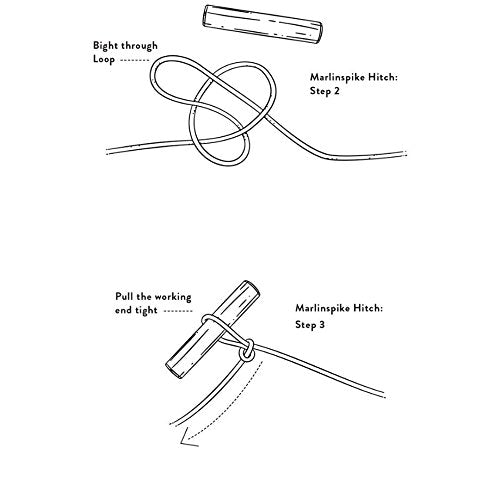 Bight through Loop

Marlinspike Hitch: Step 2

Pull the working end tight

Marlinspike Hitch: Step 3