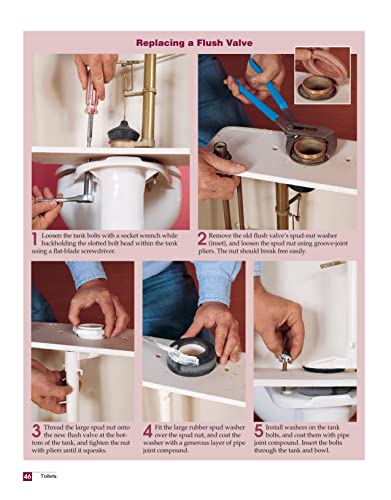 Replacing a Flush Valve

1 Loosen the tank bolts with a socket wrench while backholding the slotted bolt head within the tank using a flat-blade screwdriver.

2 Remove the old flush valve's spud-nut washer (inset), and loosen the spud nut using groove-joint pliers. The nut should break free easily.

3 Thread the large spud nut onto the new flush valve at the bottom of the tank, and tighten the nut with pliers until it squeaks.

4 Fit the large rubber spud washer over the spud nut, and coat the washer with a generous layer of pipe joint compound.

5 Install washers on the tank bolts, and coat them with pipe joint compound. Insert the bolts through the tank and bowl.

46 Toilets