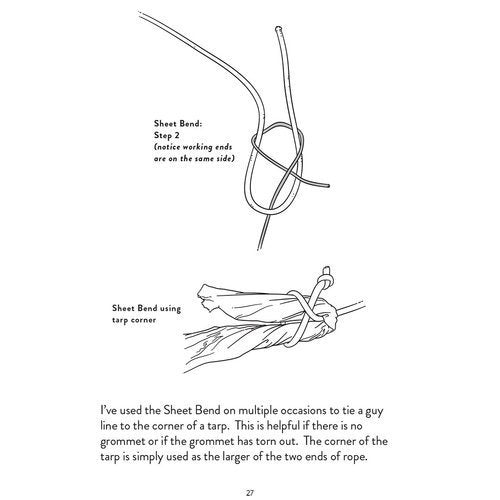 Sheet Bend:
Step 2
(notice working ends are on the same side)

Sheet Bend using tarp corner

I've used the Sheet Bend on multiple occasions to tie a guy line to the corner of a tarp.  This is helpful if there is no grommet or if the grommet has torn out.  The corner of the tarp is simply used as the larger of the two ends of rope.

27