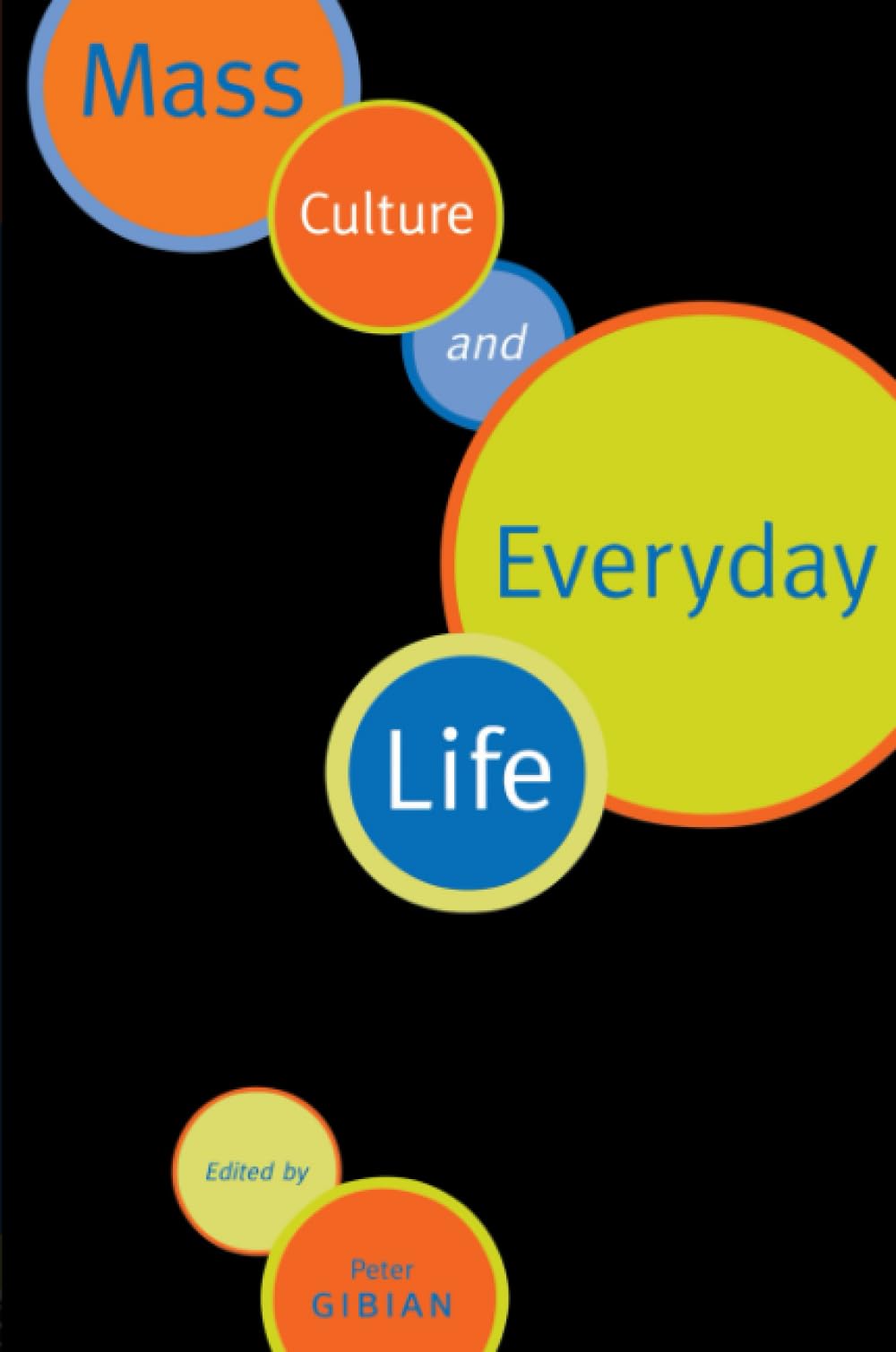 Mass

Culture

and

Everyday

Life

Edited by

Peter
GIBIAN