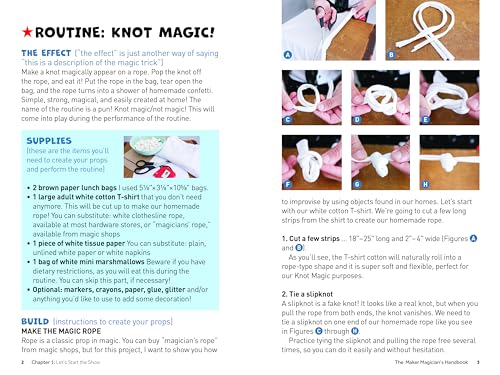 ★ROUTINE: KNOT MAGIC!

THE EFFECT ["the effect" is just another way of saying "this is a description of the magic trick"]

Make a knot magically appear on a rope. Pop the knot off the rope, and eat it! Put the rope in the bag, tear open the bag, and the rope turns into a shower of homemade confetti. Simple, strong, magical, and easily created at home! The name of the routine is a pun! Knot magic/not magic! This will come into play during the performance of the routine.

SUPPLIES
[these are the items you'll need to create your props and perform the routine]

• 2 brown paper lunch bags I used 5⅛"×3⅛"×10⅝" bags.
• 1 large adult white cotton T-shirt that you don't need anymore. This will be cut up to make our homemade rope! You can substitute: white clothesline rope, available at most hardware stores, or "magicians' rope," available from magic shops
• 1 piece of white tissue paper You can substitute: plain, unlined white paper or white napkins
• 1 bag of white mini marshmallows Beware if you have dietary restrictions, as you will eat this during the routine. You can skip this part, if necessary!
• Optional: markers, crayons, paper, glue, glitter and/or anything you'd like to use to add some decoration!

BUILD [instructions to create your props]
MAKE THE MAGIC ROPE
Rope is a classic prop in magic. You can buy "magician's rope" from magic shops, but for this project, I want to show you how

2 Chapter 1: Let's Start the Show

A B C D E F G H

to improvise by using objects found in our homes. Let's start with our white cotton T-shirt. We're going to cut a few long strips from the shirt to create our homemade rope.

1. Cut a few strips ... 18"–25" long and 2"–4" wide (Figures A and B).
As you'll see, the T-shirt cotton will naturally roll into a rope-type shape and it is super soft and flexible, perfect for our Knot Magic purposes.

2. Tie a slipknot
A slipknot is a fake knot! It looks like a real knot, but when you pull the rope from both ends, the knot vanishes. We need to tie a slipknot on one end of our homemade rope like you see in Figures C through H.
Practice tying the slipknot and pulling the rope free several times, so you can do it easily and without hesitation.

The Maker Magician's Handbook 3