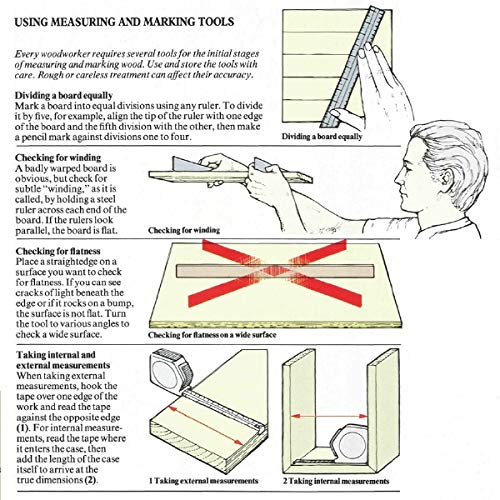 USING MEASURING AND MARKING TOOLS

Every woodworker requires several tools for the initial stages of measuring and marking wood. Use and store the tools with care. Rough or careless treatment can affect their accuracy.

Dividing a board equally
Mark a board into equal divisions using any ruler. To divide it by five, for example, align the tip of the ruler with one edge of the board and the fifth division with the other, then make a pencil mark against divisions one to four.

Dividing a board equally

Checking for winding
A badly warped board is obvious, but check for subtle "winding," as it is called, by holding a steel ruler across each end of the board. If the rulers look parallel, the board is flat.

Checking for winding

Checking for flatness
Place a straightedge on a surface you want to check for flatness. If you can see cracks of light beneath the edge or if it rocks on a bump, the surface is not flat. Turn the tool to various angles to check a wide surface.

Checking for flatness on a wide surface

Taking internal and external measurements
When taking external measurements, hook the tape over one edge of the work and read the tape against the opposite edge (1). For internal measurements, read the tape where it enters the case, then add the length of the case itself to arrive at the true dimensions (2).

1 Taking external measurements

2 Taking internal measurements