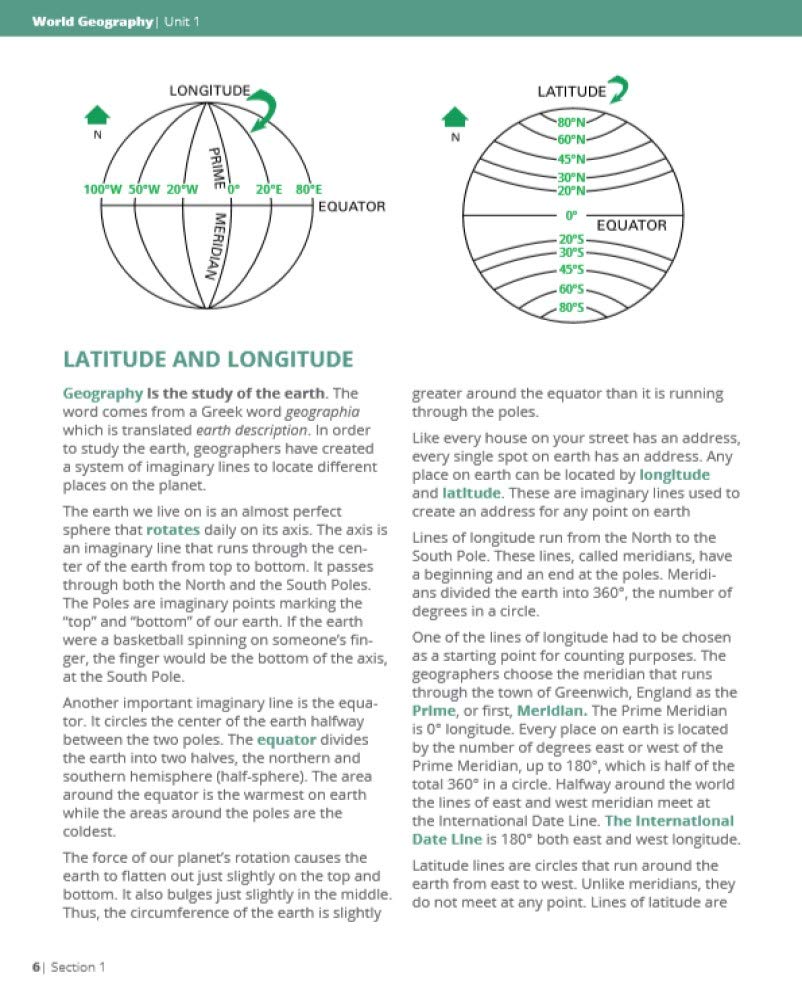 World Geography | Unit 1

LONGITUDE

N

PRIME MERIDIAN

100°W 50°W 20°W 0° 20°E 80°E

EQUATOR

LATITUDE

N

80°N
60°N
45°N
30°N
20°N
0°
EQUATOR
20°S
30°S
45°S
60°S
80°S

LATITUDE AND LONGITUDE

Geography is the study of the earth. The word comes from a Greek word geographia which is translated earth description. In order to study the earth, geographers have created a system of imaginary lines to locate different places on the planet.

The earth we live on is an almost perfect sphere that rotates daily on its axis. The axis is an imaginary line that runs through the center of the earth from top to bottom. It passes through both the North and the South Poles. The Poles are imaginary points marking the "top" and "bottom" of our earth. If the earth were a basketball spinning on someone's finger, the finger would be the bottom of the axis, at the South Pole.

Another important imaginary line is the equator. It circles the center of the earth halfway between the two poles. The equator divides the earth into two halves, the northern and southern hemisphere (half-sphere). The area around the equator is the warmest on earth while the areas around the poles are the coldest.

The force of our planet's rotation causes the earth to flatten out just slightly on the top and bottom. It also bulges just slightly in the middle. Thus, the circumference of the earth is slightly greater around the equator than it is running through the poles.

Like every house on your street has an address, every single spot on earth has an address. Any place on earth can be located by longitude and latitude. These are imaginary lines used to create an address for any point on earth

Lines of longitude run from the North to the South Pole. These lines, called meridians, have a beginning and an end at the poles. Meridians divided the earth into 360°, the number of degrees in a circle.

One of the lines of longitude had to be chosen as a starting point for counting purposes. The geographers choose the meridian that runs through the town of Greenwich, England as the Prime, or first, Meridian. The Prime Meridian is 0° longitude. Every place on earth is located by the number of degrees east or west of the Prime Meridian, up to 180°, which is half of the total 360° in a circle. Halfway around the world the lines of east and west meridian meet at the International Date Line. The International Date Line is 180° both east and west longitude.

Latitude lines are circles that run around the earth from east to west. Unlike meridians, they do not meet at any point. Lines of latitude are

6 | Section 1