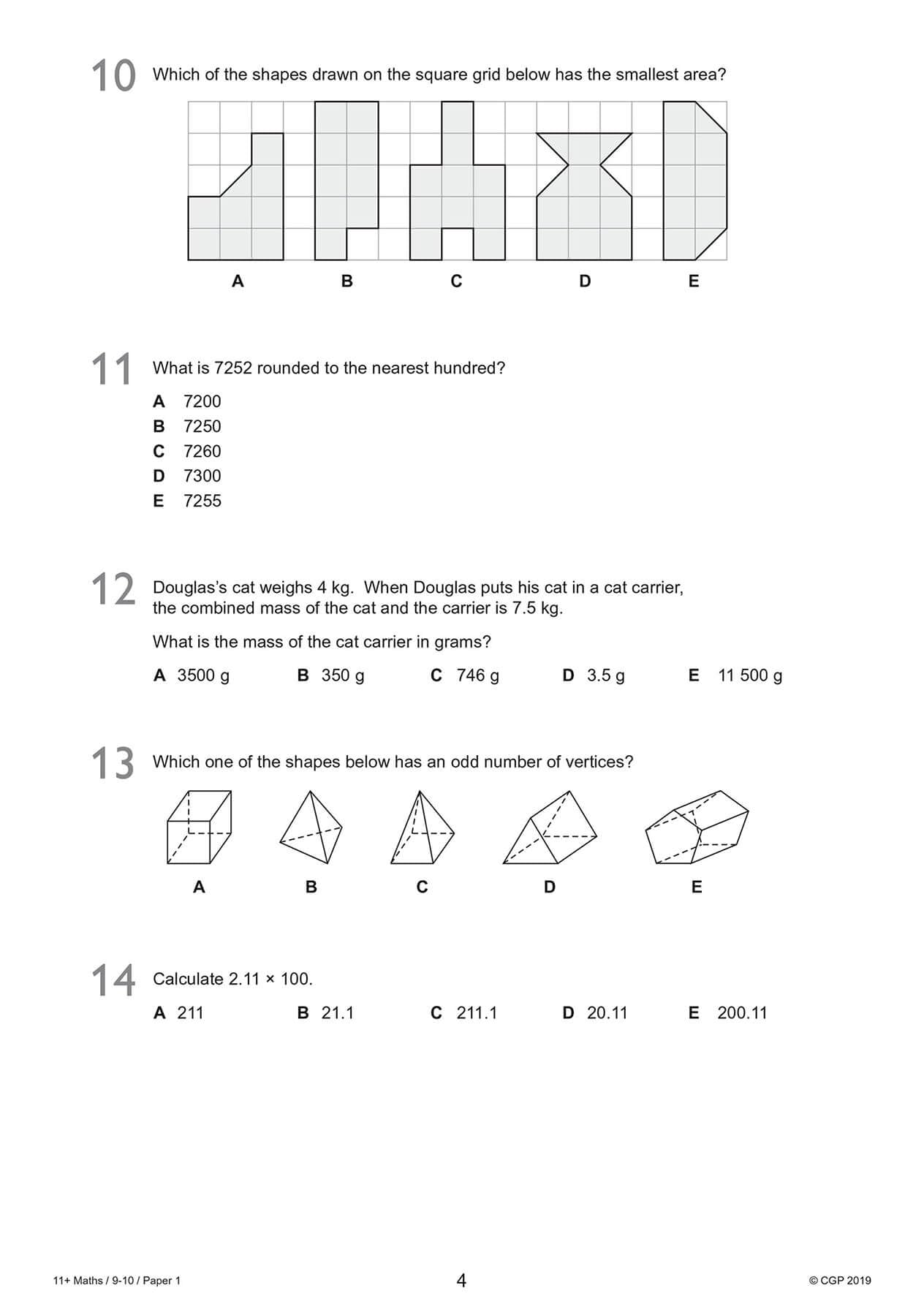 10 Which of the shapes drawn on the square grid below has the smallest area?

A B C D E

11 What is 7252 rounded to the nearest hundred?

A 7200
B 7250
C 7260
D 7300
E 7255

12 Douglas's cat weighs 4 kg. When Douglas puts his cat in a cat carrier, the combined mass of the cat and the carrier is 7.5 kg.

What is the mass of the cat carrier in grams?

A 3500 g B 350 g C 746 g D 3.5 g E 11 500 g

13 Which one of the shapes below has an odd number of vertices?

A B C D E

14 Calculate $2.11 \times 100$.

A 211 B 21.1 C 211.1 D 20.11 E 200.11

11+ Maths / 9-10 / Paper 1 4 © CGP 2019