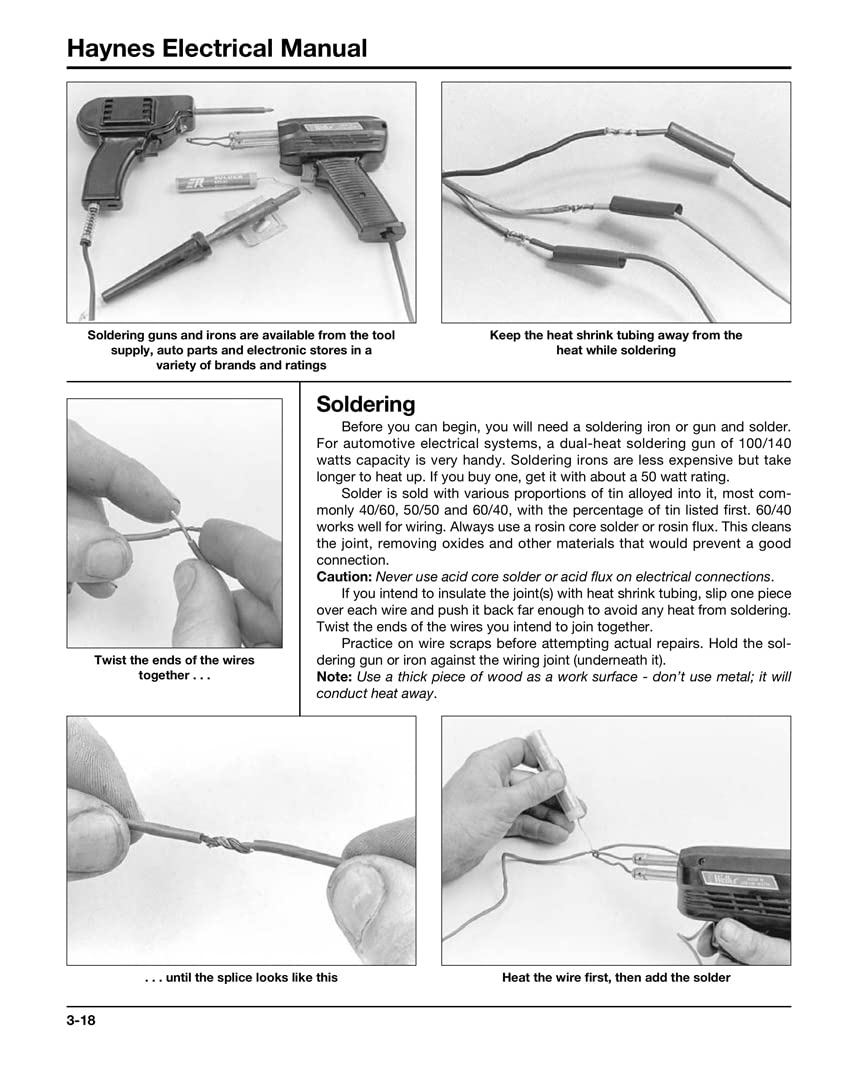 Haynes Electrical Manual

Soldering guns and irons are available from the tool supply, auto parts and electronic stores in a variety of brands and ratings

Keep the heat shrink tubing away from the heat while soldering

Twist the ends of the wires together . . .

Soldering

Before you can begin, you will need a soldering iron or gun and solder. For automotive electrical systems, a dual-heat soldering gun of 100/140 watts capacity is very handy. Soldering irons are less expensive but take longer to heat up. If you buy one, get it with about a 50 watt rating.

Solder is sold with various proportions of tin alloyed into it, most commonly 40/60, 50/50 and 60/40, with the percentage of tin listed first. 60/40 works well for wiring. Always use a rosin core solder or rosin flux. This cleans the joint, removing oxides and other materials that would prevent a good connection.

Caution: Never use acid core solder or acid flux on electrical connections.

If you intend to insulate the joint(s) with heat shrink tubing, slip one piece over each wire and push it back far enough to avoid any heat from soldering. Twist the ends of the wires you intend to join together.

Practice on wire scraps before attempting actual repairs. Hold the soldering gun or iron against the wiring joint (underneath it).

Note: Use a thick piece of wood as a work surface - don't use metal; it will conduct heat away.

. . . until the splice looks like this

Heat the wire first, then add the solder

3-18