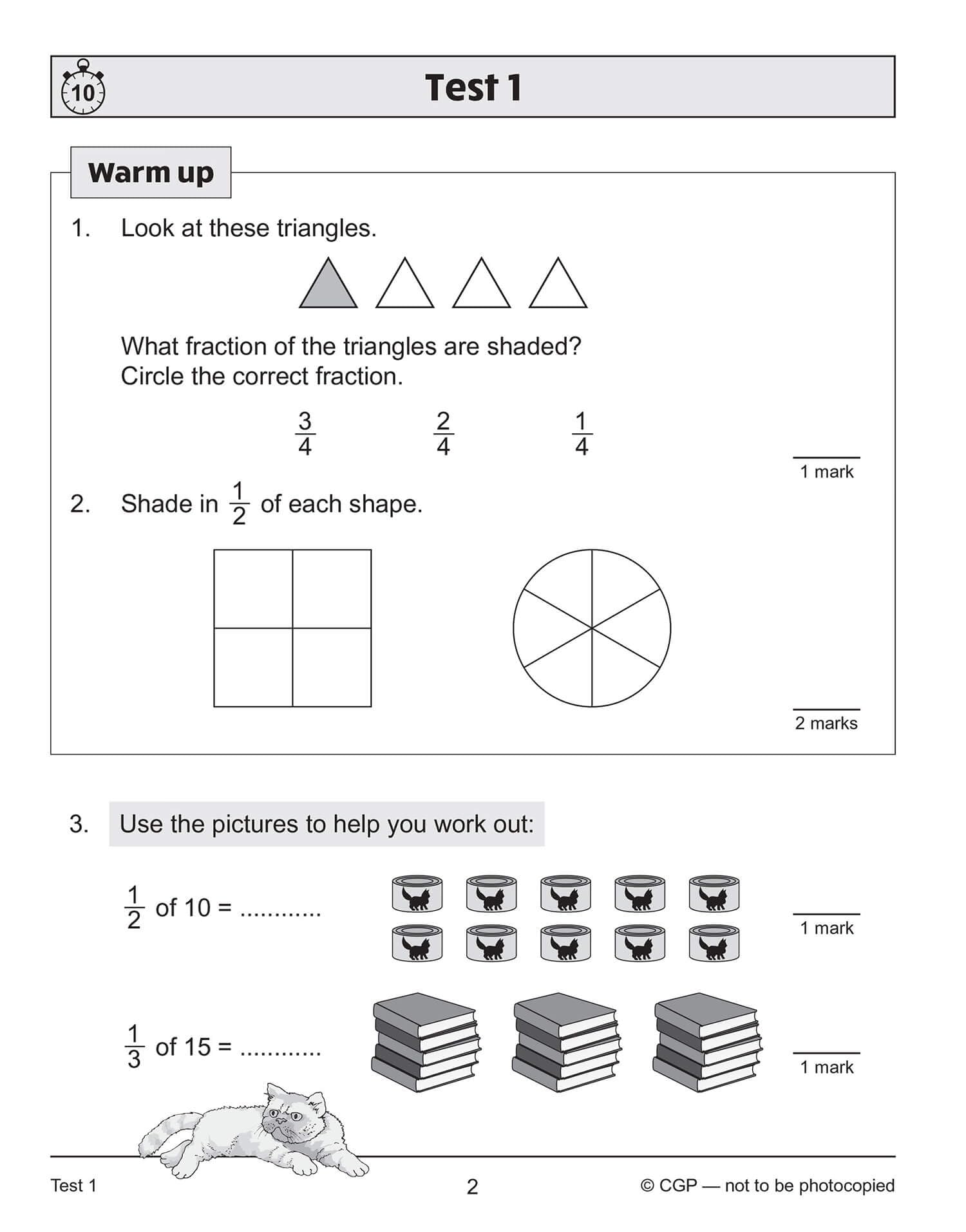 10

Test 1

Warm up

1. Look at these triangles.

What fraction of the triangles are shaded? Circle the correct fraction.

$\frac{3}{4}$ $\frac{2}{4}$ $\frac{1}{4}$

1 mark

2. Shade in $\frac{1}{2}$ of each shape.

2 marks

3. Use the pictures to help you work out:

$\frac{1}{2}$ of 10 = ............

1 mark

$\frac{1}{3}$ of 15 = ............

1 mark

Test 1 2 © CGP — not to be photocopied