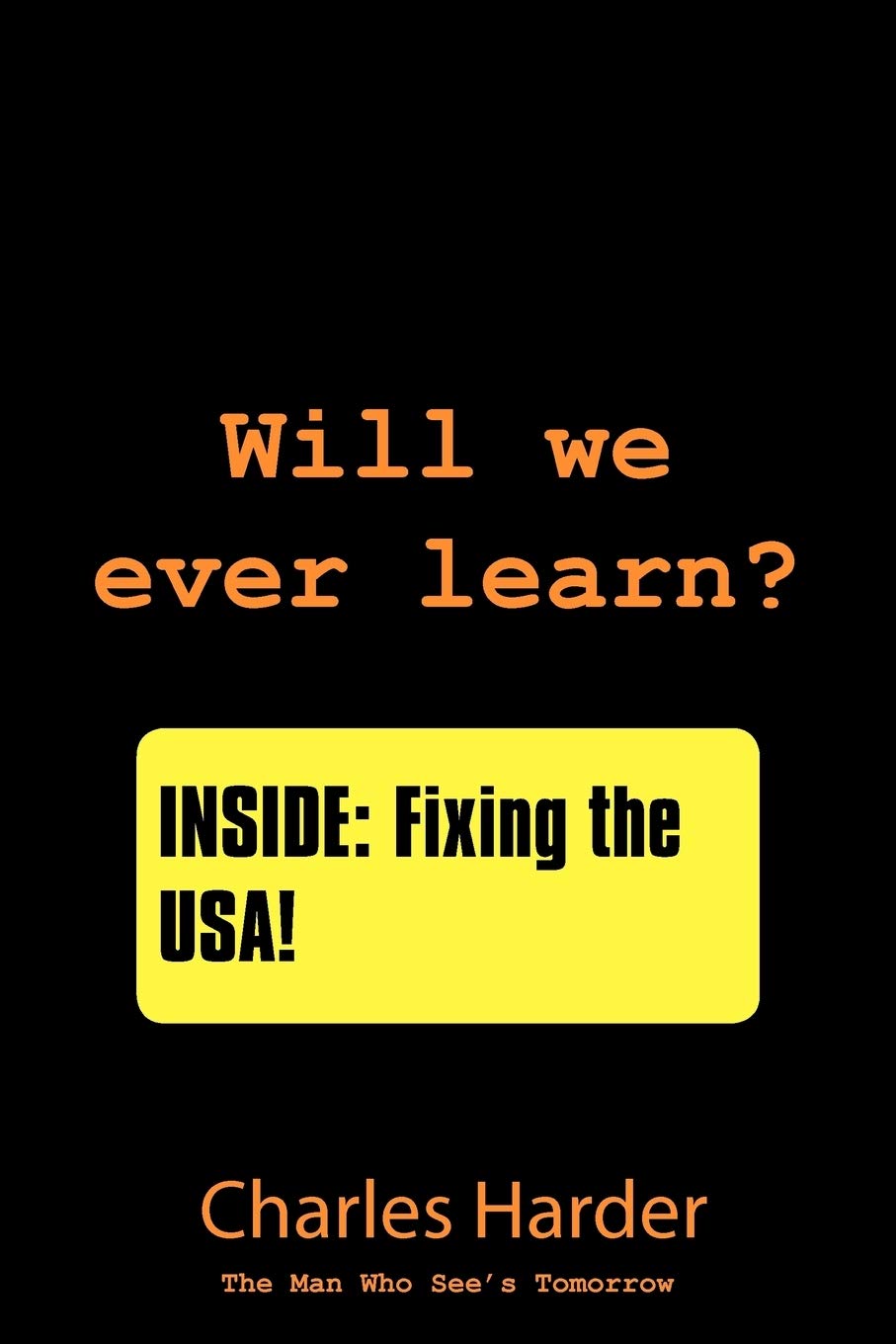 Will we ever learn?

INSIDE: Fixing the USA!

Charles Harder

The Man Who See's Tomorrow