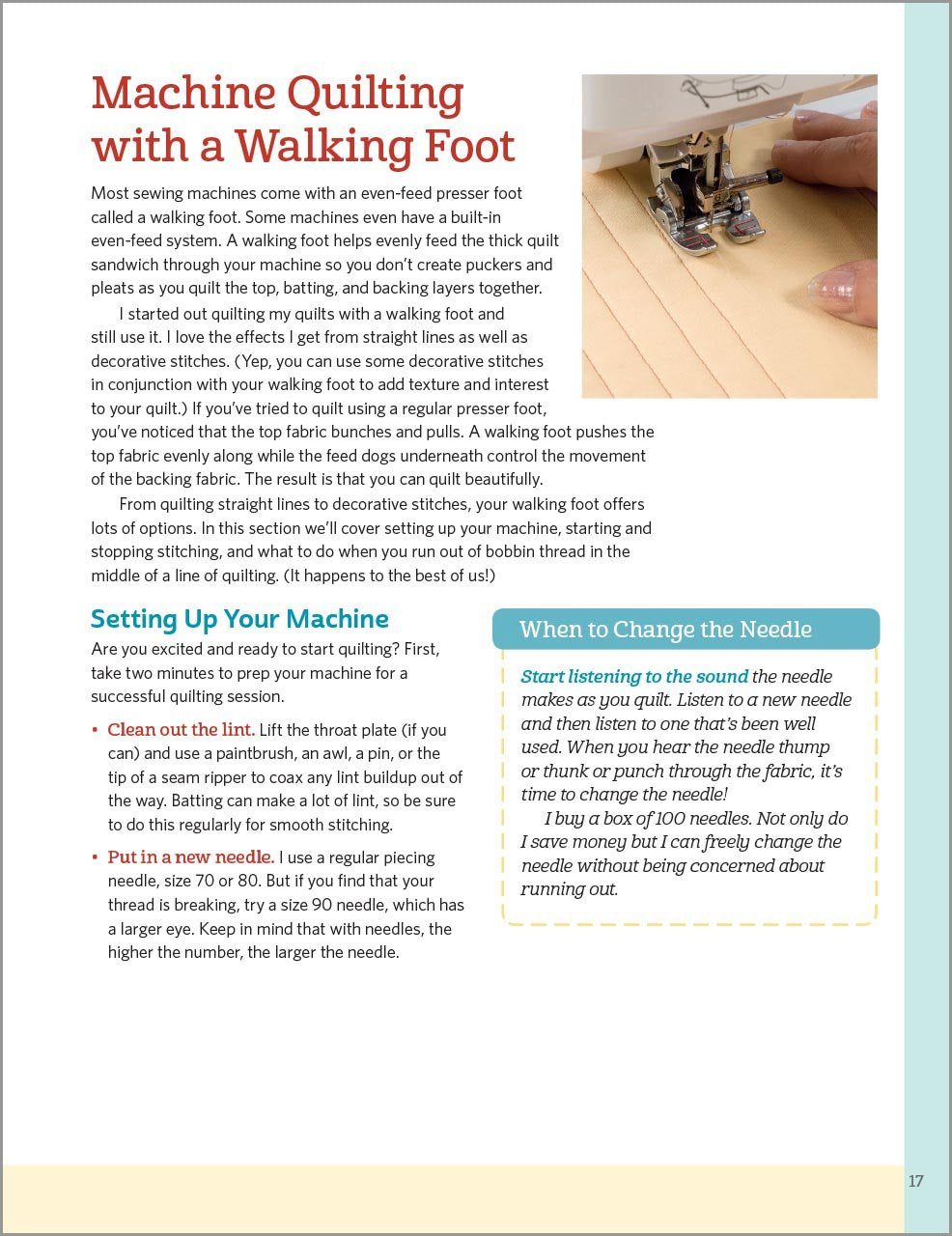 Machine Quilting with a Walking Foot

Most sewing machines come with an even-feed presser foot called a walking foot. Some machines even have a built-in even-feed system. A walking foot helps evenly feed the thick quilt sandwich through your machine so you don't create puckers and pleats as you quilt the top, batting, and backing layers together.

I started out quilting my quilts with a walking foot and still use it. I love the effects I get from straight lines as well as decorative stitches. (Yep, you can use some decorative stitches in conjunction with your walking foot to add texture and interest to your quilt.) If you've tried to quilt using a regular presser foot, you've noticed that the top fabric bunches and pulls. A walking foot pushes the top fabric evenly along while the feed dogs underneath control the movement of the backing fabric. The result is that you can quilt beautifully.

From quilting straight lines to decorative stitches, your walking foot offers lots of options. In this section we'll cover setting up your machine, starting and stopping stitching, and what to do when you run out of bobbin thread in the middle of a line of quilting. (It happens to the best of us!)

Setting Up Your Machine

Are you excited and ready to start quilting? First, take two minutes to prep your machine for a successful quilting session.

• Clean out the lint. Lift the throat plate (if you can) and use a paintbrush, an awl, a pin, or the tip of a seam ripper to coax any lint buildup out of the way. Batting can make a lot of lint, so be sure to do this regularly for smooth stitching.

• Put in a new needle. I use a regular piecing needle, size 70 or 80. But if you find that your thread is breaking, try a size 90 needle, which has a larger eye. Keep in mind that with needles, the higher the number, the larger the needle.

When to Change the Needle

Start listening to the sound the needle makes as you quilt. Listen to a new needle and then listen to one that's been well used. When you hear the needle thump or thunk or punch through the fabric, it's time to change the needle!

I buy a box of 100 needles. Not only do I save money but I can freely change the needle without being concerned about running out.

17