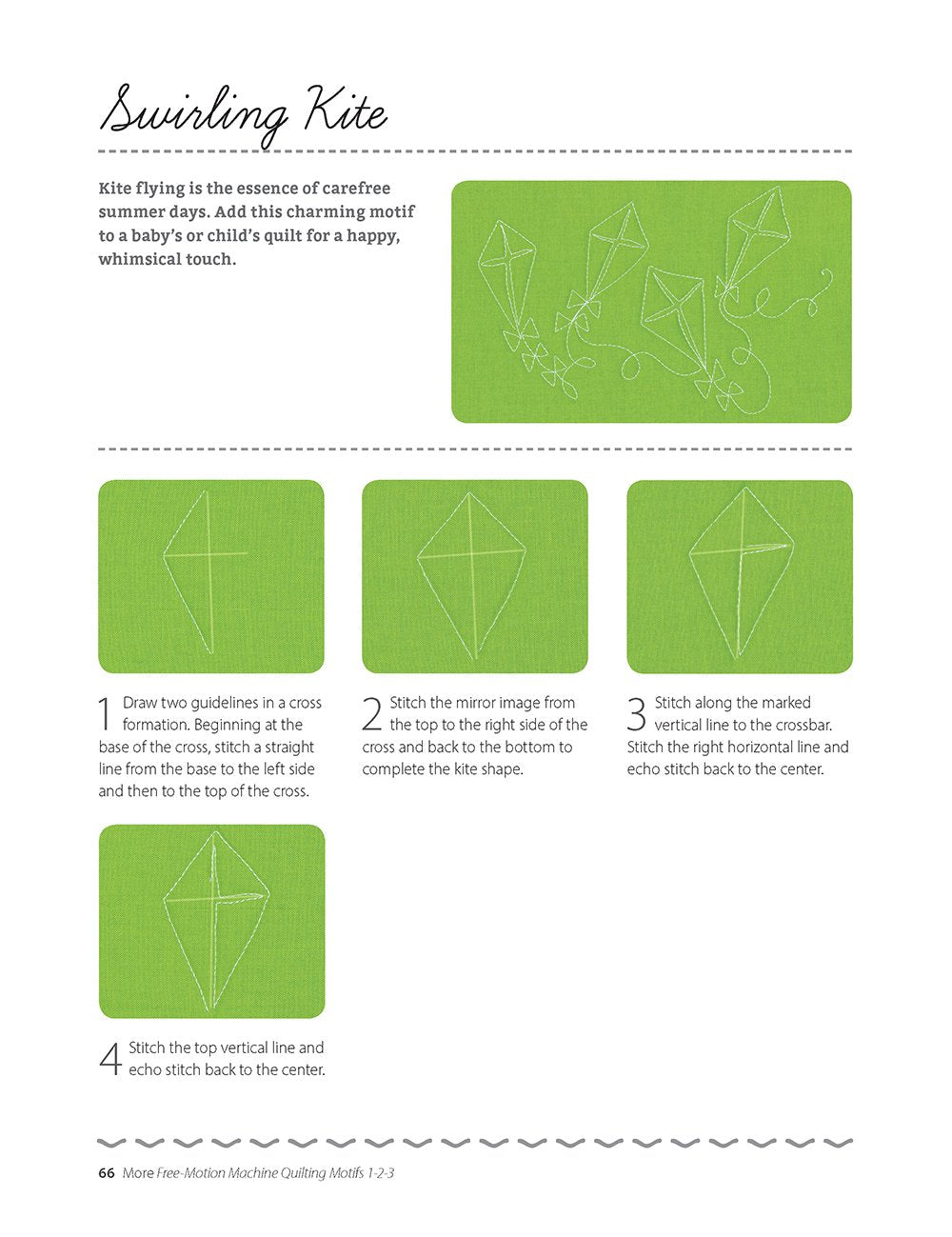 Swirling Kite

Kite flying is the essence of carefree summer days. Add this charming motif to a baby's or child's quilt for a happy, whimsical touch.

1 Draw two guidelines in a cross formation. Beginning at the base of the cross, stitch a straight line from the base to the left side and then to the top of the cross.

2 Stitch the mirror image from the top to the right side of the cross and back to the bottom to complete the kite shape.

3 Stitch along the marked vertical line to the crossbar. Stitch the right horizontal line and echo stitch back to the center.

4 Stitch the top vertical line and echo stitch back to the center.

66 More Free-Motion Machine Quilting Motifs 1-2-3