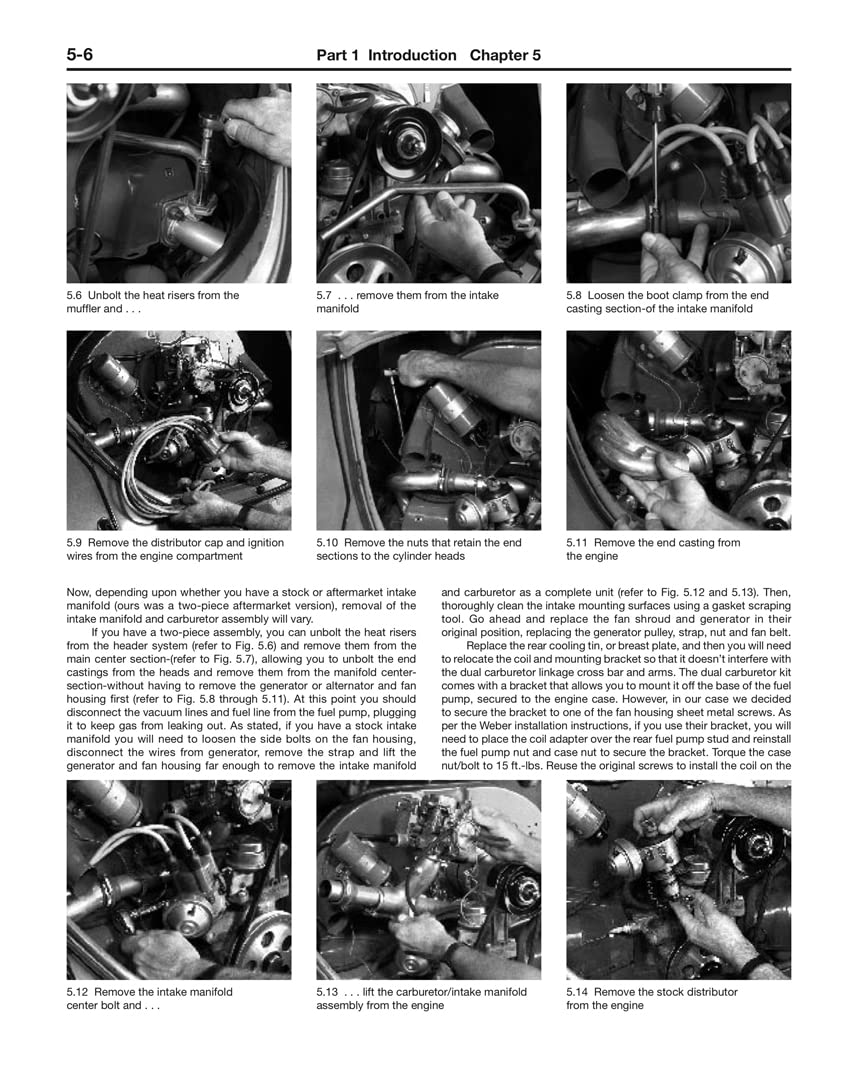 5-6 Part 1 Introduction Chapter 5

5.6 Unbolt the heat risers from the muffler and . . .

5.7 . . . remove them from the intake manifold

5.8 Loosen the boot clamp from the end casting section-of the intake manifold

5.9 Remove the distributor cap and ignition wires from the engine compartment

5.10 Remove the nuts that retain the end sections to the cylinder heads

5.11 Remove the end casting from the engine

Now, depending upon whether you have a stock or aftermarket intake manifold (ours was a two-piece aftermarket version), removal of the intake manifold and carburetor assembly will vary.

If you have a two-piece assembly, you can unbolt the heat risers from the header system (refer to Fig. 5.6) and remove them from the main center section-(refer to Fig. 5.7), allowing you to unbolt the end castings from the heads and remove them from the manifold center-section-without having to remove the generator or alternator and fan housing first (refer to Fig. 5.8 through 5.11). At this point you should disconnect the vacuum lines and fuel line from the fuel pump, plugging it to keep gas from leaking out. As stated, if you have a stock intake manifold you will need to loosen the side bolts on the fan housing, disconnect the wires from generator, remove the strap and lift the generator and fan housing far enough to remove the intake manifold and carburetor as a complete unit (refer to Fig. 5.12 and 5.13). Then, thoroughly clean the intake mounting surfaces using a gasket scraping tool. Go ahead and replace the fan shroud and generator in their original position, replacing the generator pulley, strap, nut and fan belt.

Replace the rear cooling tin, or breast plate, and then you will need to relocate the coil and mounting bracket so that it doesn't interfere with the dual carburetor linkage cross bar and arms. The dual carburetor kit comes with a bracket that allows you to mount it off the base of the fuel pump, secured to the engine case. However, in our case we decided to secure the bracket to one of the fan housing sheet metal screws. As per the Weber installation instructions, if you use their bracket, you will need to place the coil adapter over the rear fuel pump stud and reinstall the fuel pump nut and case nut to secure the bracket. Torque the case nut/bolt to 15 ft.-lbs. Reuse the original screws to install the coil on the

5.12 Remove the intake manifold center bolt and . . .

5.13 . . . lift the carburetor/intake manifold assembly from the engine

5.14 Remove the stock distributor from the engine