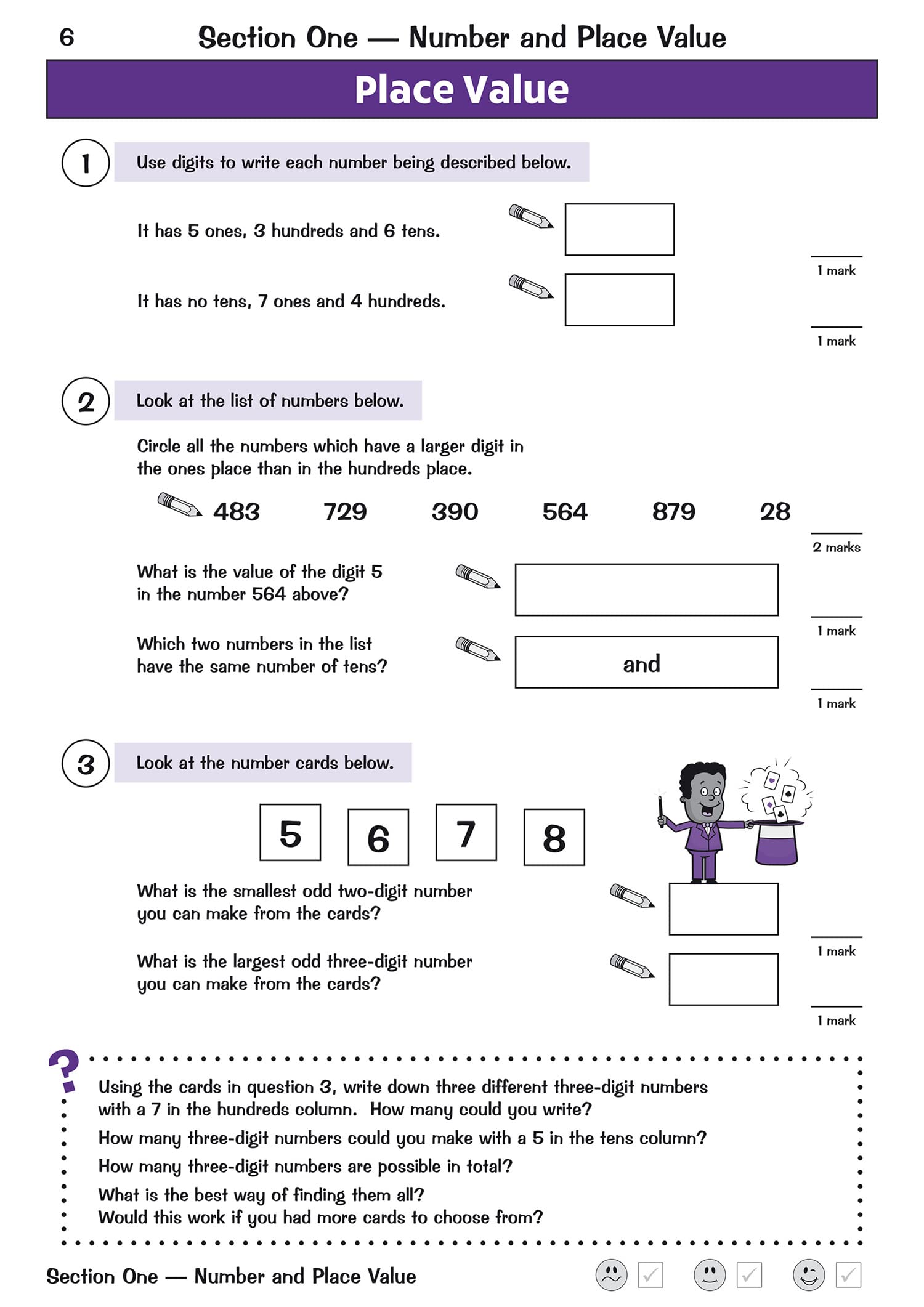 6 Section One — Number and Place Value

Place Value

1 Use digits to write each number being described below.

It has 5 ones, 3 hundreds and 6 tens.

1 mark

It has no tens, 7 ones and 4 hundreds.

1 mark

2 Look at the list of numbers below.

Circle all the numbers which have a larger digit in the ones place than in the hundreds place.

483 729 390 564 879 28

2 marks

What is the value of the digit 5 in the number 564 above?

1 mark

Which two numbers in the list have the same number of tens?

and

1 mark

3 Look at the number cards below.

5 6 7 8

What is the smallest odd two-digit number you can make from the cards?

1 mark

What is the largest odd three-digit number you can make from the cards?

1 mark

?

Using the cards in question 3, write down three different three-digit numbers with a 7 in the hundreds column. How many could you write?

How many three-digit numbers could you make with a 5 in the tens column?

How many three-digit numbers are possible in total?

What is the best way of finding them all?

Would this work if you had more cards to choose from?

Section One — Number and Place Value