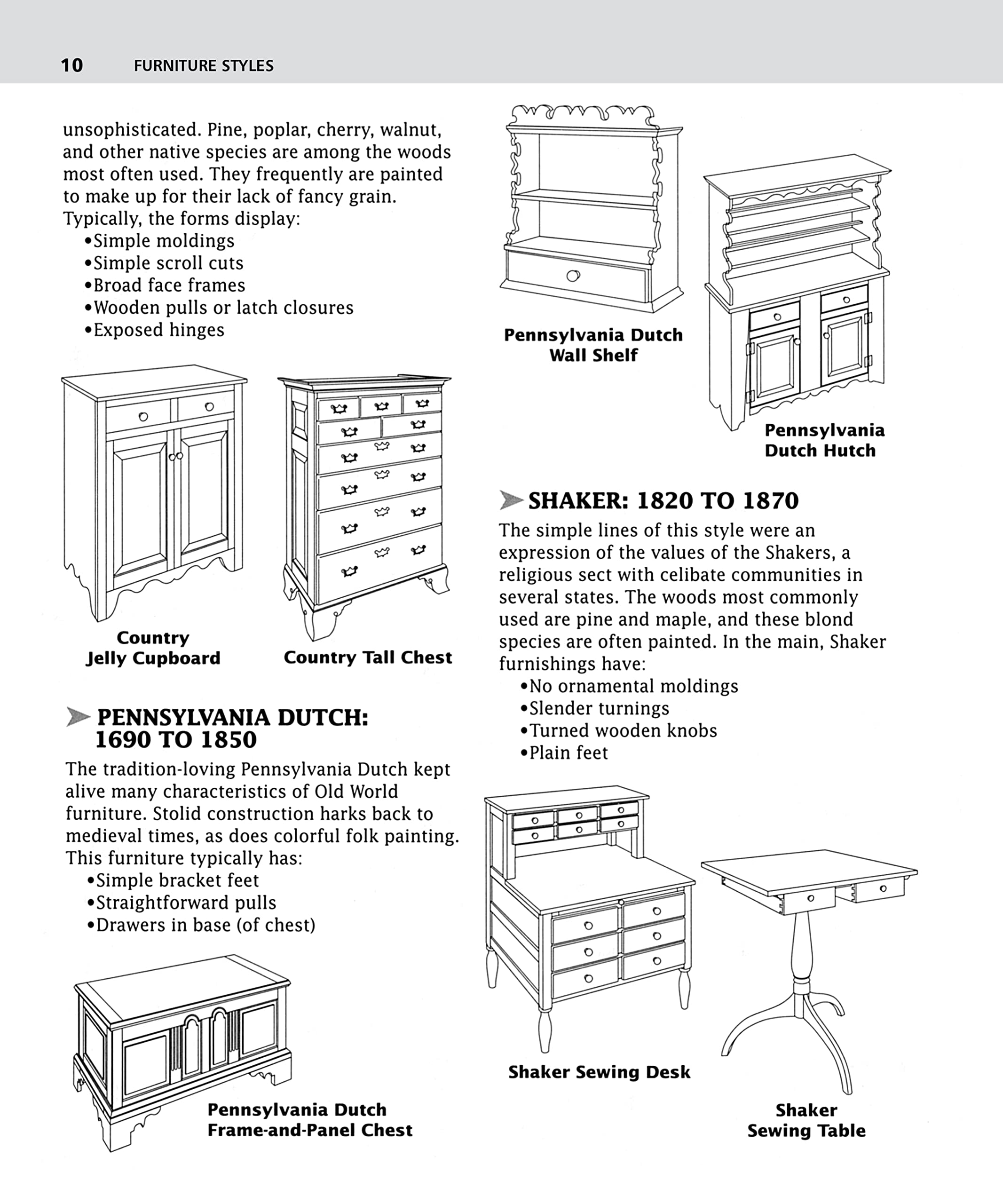 10 FURNITURE STYLES

unsophisticated. Pine, poplar, cherry, walnut, and other native species are among the woods most often used. They frequently are painted to make up for their lack of fancy grain. Typically, the forms display:
•Simple moldings
•Simple scroll cuts
•Broad face frames
•Wooden pulls or latch closures
•Exposed hinges

Country Jelly Cupboard

Country Tall Chest

PENNSYLVANIA DUTCH: 1690 TO 1850

The tradition-loving Pennsylvania Dutch kept alive many characteristics of Old World furniture. Stolid construction harks back to medieval times, as does colorful folk painting. This furniture typically has:
•Simple bracket feet
•Straightforward pulls
•Drawers in base (of chest)

Pennsylvania Dutch Frame-and-Panel Chest

Pennsylvania Dutch Wall Shelf

Pennsylvania Dutch Hutch

SHAKER: 1820 TO 1870

The simple lines of this style were an expression of the values of the Shakers, a religious sect with celibate communities in several states. The woods most commonly used are pine and maple, and these blond species are often painted. In the main, Shaker furnishings have:
•No ornamental moldings
•Slender turnings
•Turned wooden knobs
•Plain feet

Shaker Sewing Desk

Shaker Sewing Table