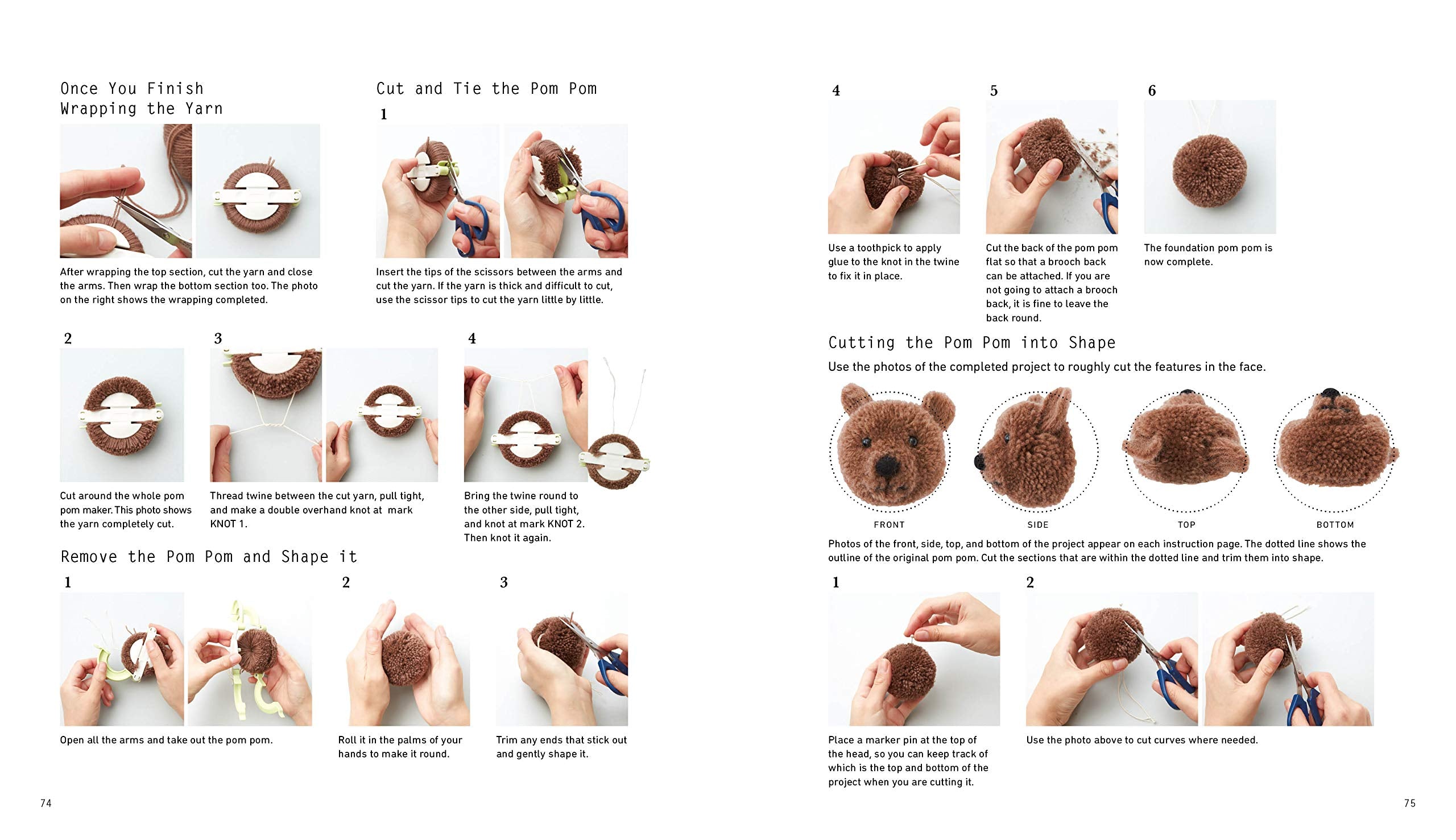 Once You Finish Wrapping the Yarn

After wrapping the top section, cut the yarn and close the arms. Then wrap the bottom section too. The photo on the right shows the wrapping completed.

Cut and Tie the Pom Pom

1

Insert the tips of the scissors between the arms and cut the yarn. If the yarn is thick and difficult to cut, use the scissor tips to cut the yarn little by little.

2

Cut around the whole pom pom maker. This photo shows the yarn completely cut.

3

Thread twine between the cut yarn, pull tight, and make a double overhand knot at mark KNOT 1.

4

Bring the twine round to the other side, pull tight, and knot at mark KNOT 2. Then knot it again.

Remove the Pom Pom and Shape it

1

Open all the arms and take out the pom pom.

2

Roll it in the palms of your hands to make it round.

3

Trim any ends that stick out and gently shape it.

74

4

Use a toothpick to apply glue to the knot in the twine to fix it in place.

5

Cut the back of the pom pom flat so that a brooch back can be attached. If you are not going to attach a brooch back, it is fine to leave the back round.

6

The foundation pom pom is now complete.

Cutting the Pom Pom into Shape

Use the photos of the completed project to roughly cut the features in the face.

FRONT

SIDE

TOP

BOTTOM

Photos of the front, side, top, and bottom of the project appear on each instruction page. The dotted line shows the outline of the original pom pom. Cut the sections that are within the dotted line and trim them into shape.

1

Place a marker pin at the top of the head, so you can keep track of which is the top and bottom of the project when you are cutting it.

2

Use the photo above to cut curves where needed.

75