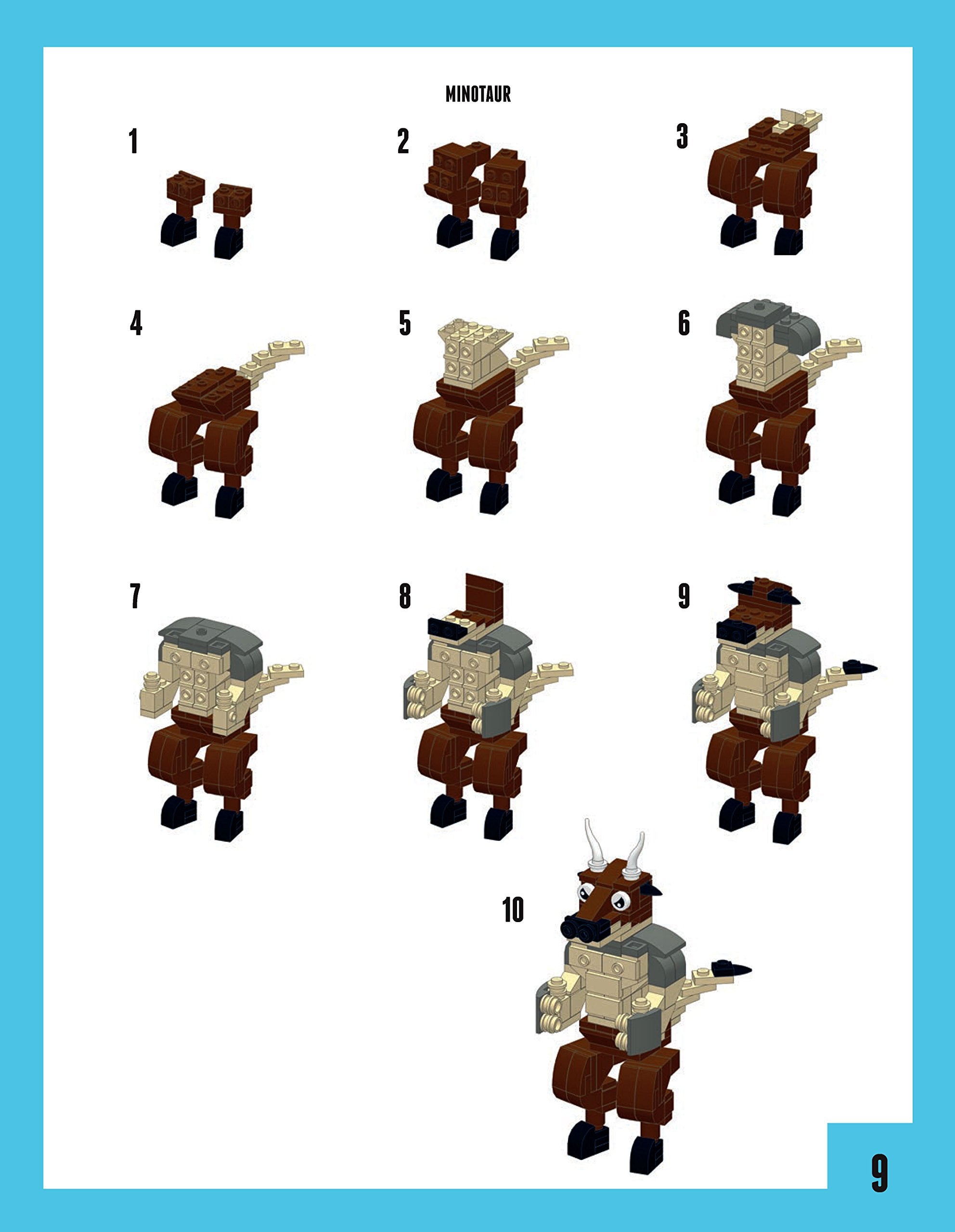 MINOTAUR

1

2

3

4

5

6

7

8

9

10

9