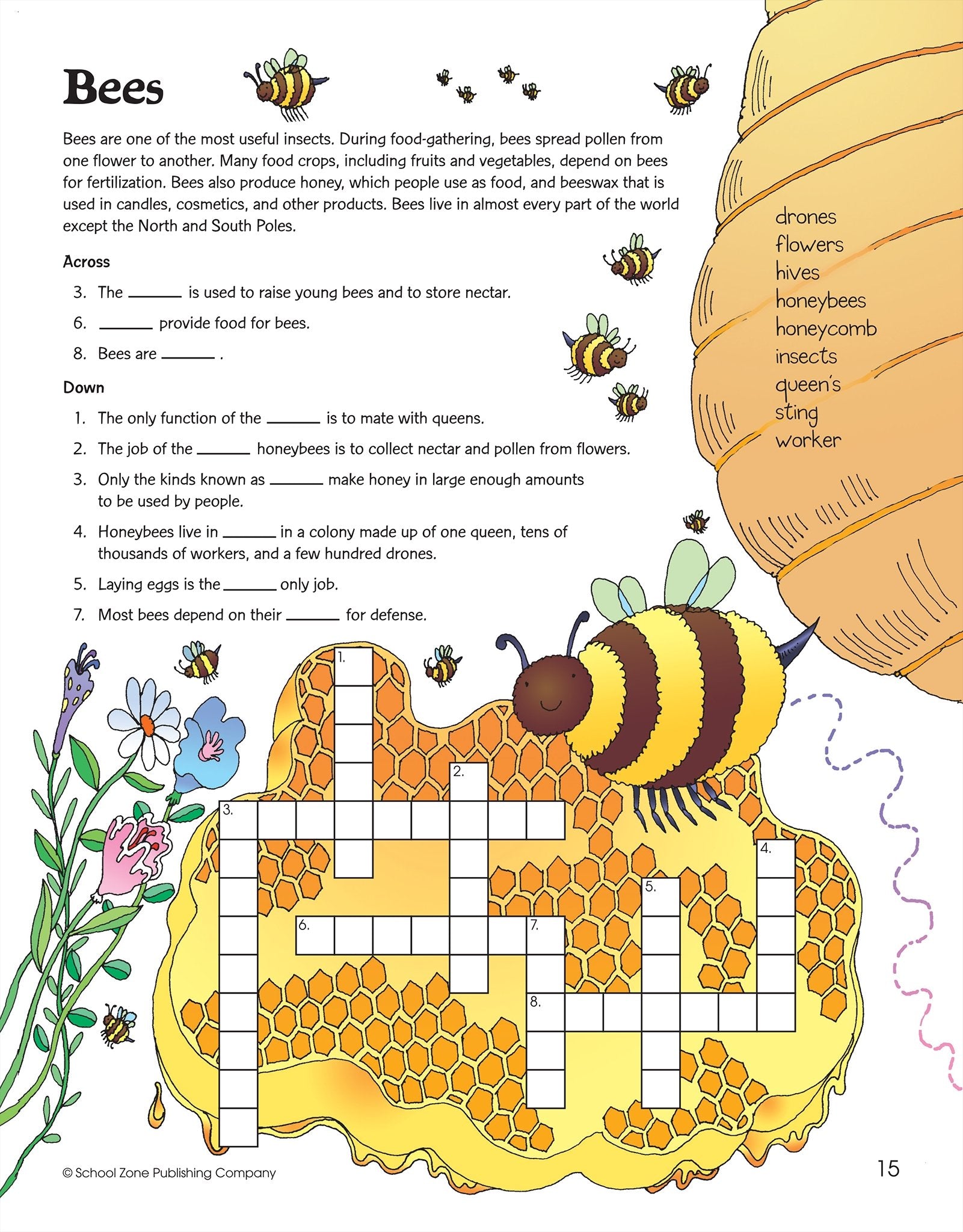 Bees

Bees are one of the most useful insects. During food-gathering, bees spread pollen from one flower to another. Many food crops, including fruits and vegetables, depend on bees for fertilization. Bees also produce honey, which people use as food, and beeswax that is used in candles, cosmetics, and other products. Bees live in almost every part of the world except the North and South Poles.

drones
flowers
hives
honeybees
honeycomb
insects
queen's
sting
worker

Across

3. The ______ is used to raise young bees and to store nectar.

6. ______ provide food for bees.

8. Bees are ______ .

Down

1. The only function of the ______ is to mate with queens.

2. The job of the ______ honeybees is to collect nectar and pollen from flowers.

3. Only the kinds known as ______ make honey in large enough amounts to be used by people.

4. Honeybees live in ______ in a colony made up of one queen, tens of thousands of workers, and a few hundred drones.

5. Laying eggs is the ______ only job.

7. Most bees depend on their ______ for defense.

1. 2. 3. 4. 5. 6. 7. 8.

© School Zone Publishing Company

15