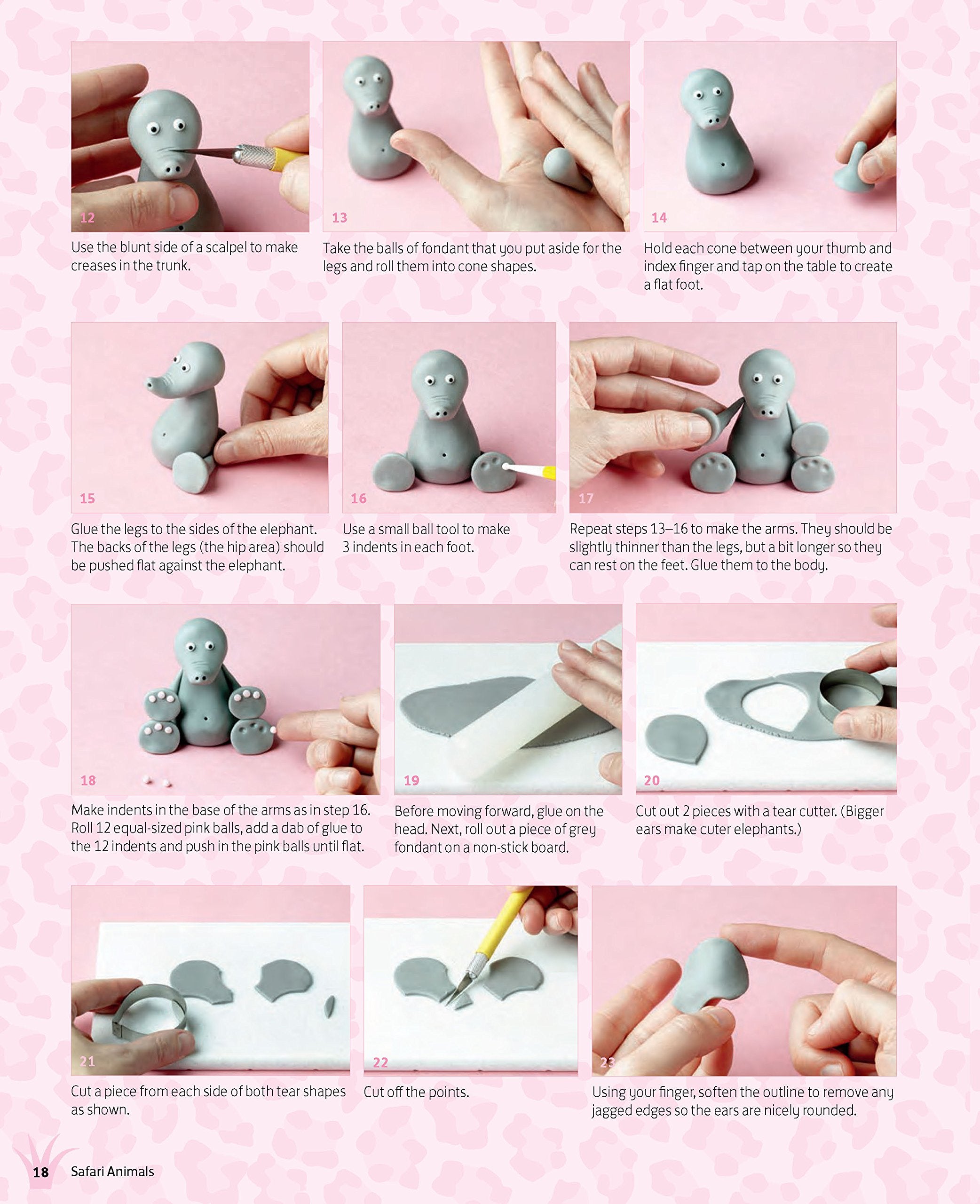 12

Use the blunt side of a scalpel to make creases in the trunk.

13

Take the balls of fondant that you put aside for the legs and roll them into cone shapes.

14

Hold each cone between your thumb and index finger and tap on the table to create a flat foot.

15

Glue the legs to the sides of the elephant. The backs of the legs (the hip area) should be pushed flat against the elephant.

16

Use a small ball tool to make 3 indents in each foot.

17

Repeat steps 13–16 to make the arms. They should be slightly thinner than the legs, but a bit longer so they can rest on the feet. Glue them to the body.

18

Make indents in the base of the arms as in step 16. Roll 12 equal-sized pink balls, add a dab of glue to the 12 indents and push in the pink balls until flat.

19

Before moving forward, glue on the head. Next, roll out a piece of grey fondant on a non-stick board.

20

Cut out 2 pieces with a tear cutter. (Bigger ears make cuter elephants.)

21

Cut a piece from each side of both tear shapes as shown.

22

Cut off the points.

23

Using your finger, soften the outline to remove any jagged edges so the ears are nicely rounded.

18 Safari Animals