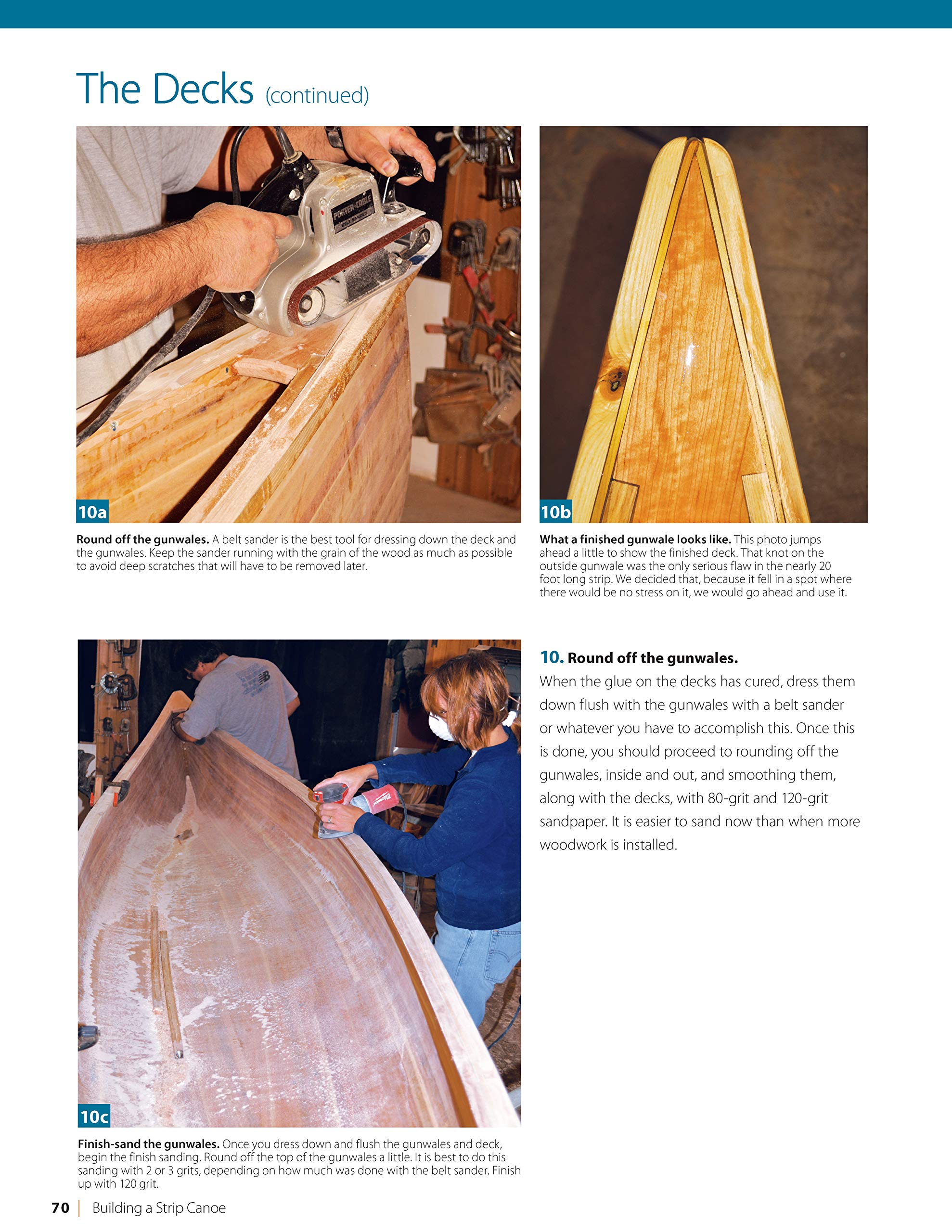 The Decks (continued)

PORTER-CABLE

10a

Round off the gunwales. A belt sander is the best tool for dressing down the deck and the gunwales. Keep the sander running with the grain of the wood as much as possible to avoid deep scratches that will have to be removed later.

10b

What a finished gunwale looks like. This photo jumps ahead a little to show the finished deck. That knot on the outside gunwale was the only serious flaw in the nearly 20 foot long strip. We decided that, because it fell in a spot where there would be no stress on it, we would go ahead and use it.

10c

Finish-sand the gunwales. Once you dress down and flush the gunwales and deck, begin the finish sanding. Round off the top of the gunwales a little. It is best to do this sanding with 2 or 3 grits, depending on how much was done with the belt sander. Finish up with 120 grit.

10. Round off the gunwales.
When the glue on the decks has cured, dress them down flush with the gunwales with a belt sander or whatever you have to accomplish this. Once this is done, you should proceed to rounding off the gunwales, inside and out, and smoothing them, along with the decks, with 80-grit and 120-grit sandpaper. It is easier to sand now than when more woodwork is installed.

70 | Building a Strip Canoe