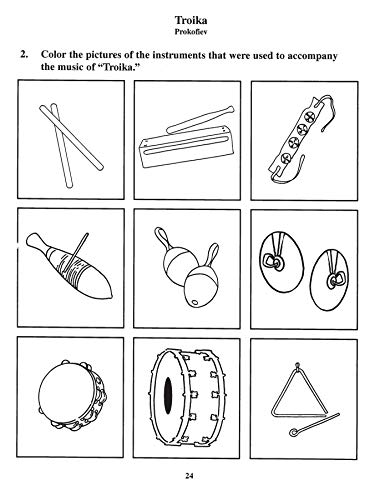 Troika
Prokofiev

2. Color the pictures of the instruments that were used to accompany the music of "Troika."

24