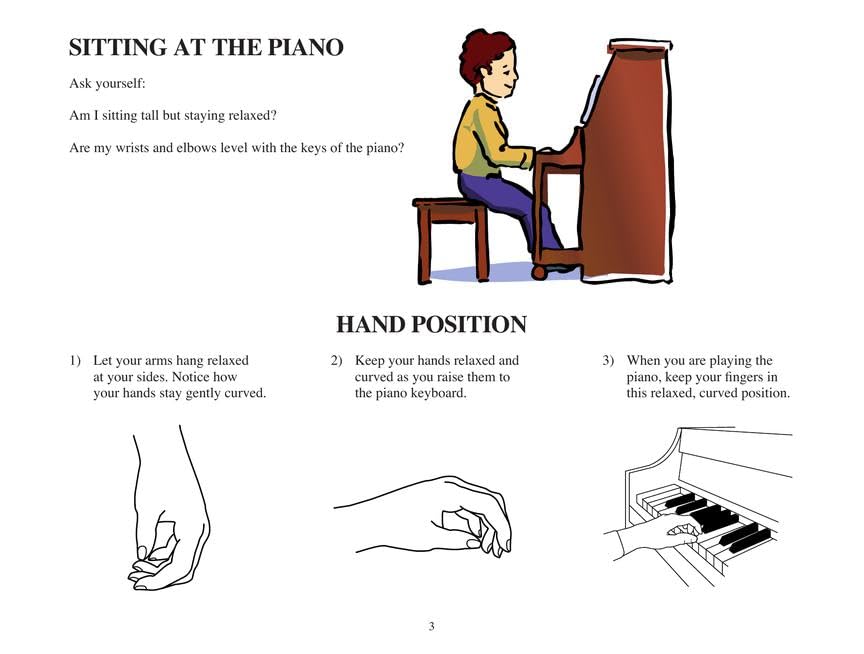 SITTING AT THE PIANO

Ask yourself:

Am I sitting tall but staying relaxed?

Are my wrists and elbows level with the keys of the piano?

HAND POSITION

1) Let your arms hang relaxed at your sides. Notice how your hands stay gently curved.

2) Keep your hands relaxed and curved as you raise them to the piano keyboard.

3) When you are playing the piano, keep your fingers in this relaxed, curved position.

3