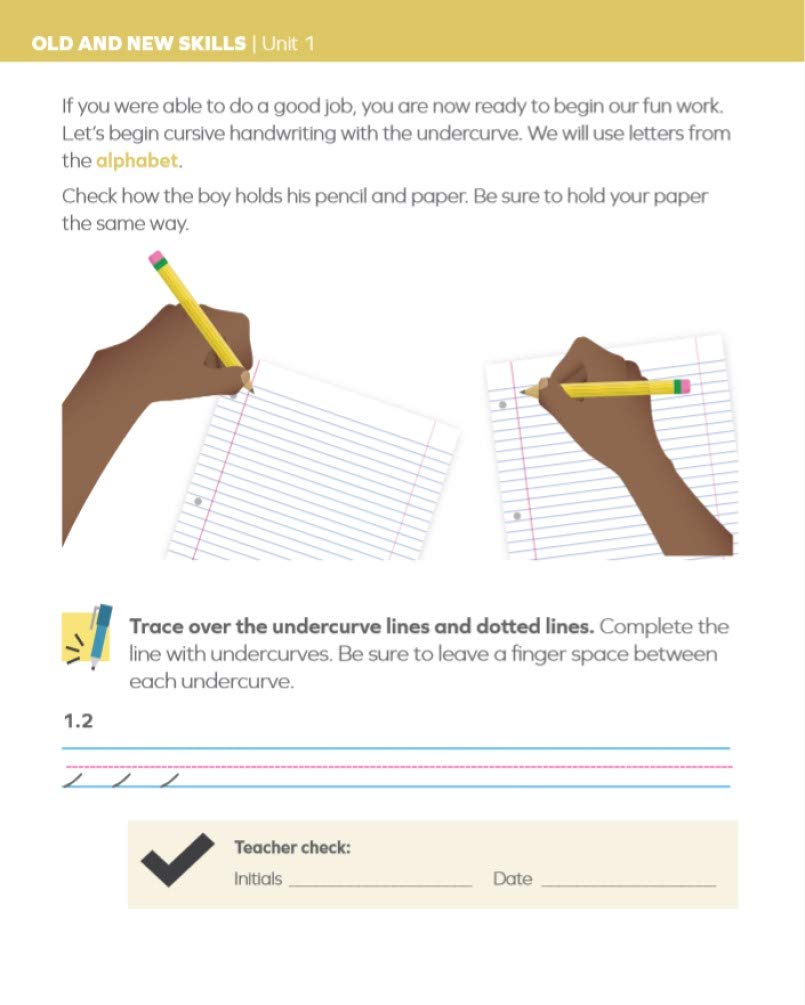 OLD AND NEW SKILLS | Unit 1

If you were able to do a good job, you are now ready to begin our fun work. Let's begin cursive handwriting with the undercurve. We will use letters from the alphabet.

Check how the boy holds his pencil and paper. Be sure to hold your paper the same way.

Trace over the undercurve lines and dotted lines. Complete the line with undercurves. Be sure to leave a finger space between each undercurve.

1.2

Teacher check:
Initials ____________ Date ____________