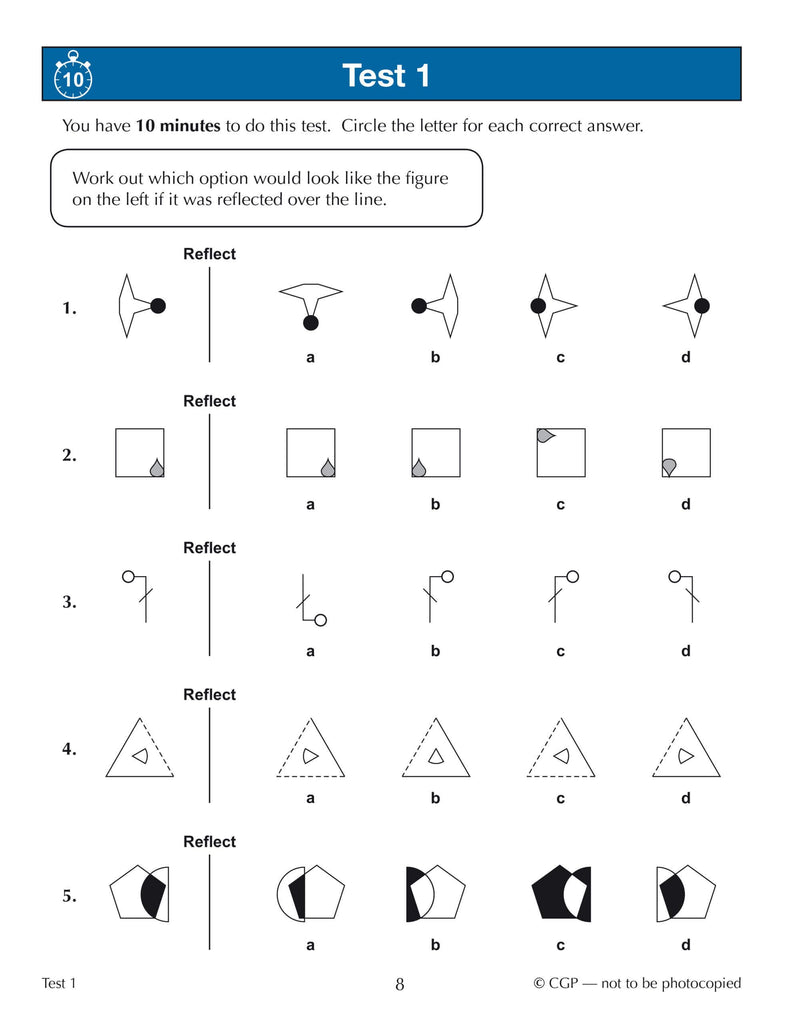 10

Test 1

You have **10 minutes** to do this test. Circle the letter for each correct answer.

Work out which option would look like the figure on the left if it was reflected over the line.

Reflect

1.

a b c d

Reflect

2.

a b c d

Reflect

3.

a b c d

Reflect

4.

a b c d

Reflect

5.

a b c d

Test 1 8 © CGP — not to be photocopied