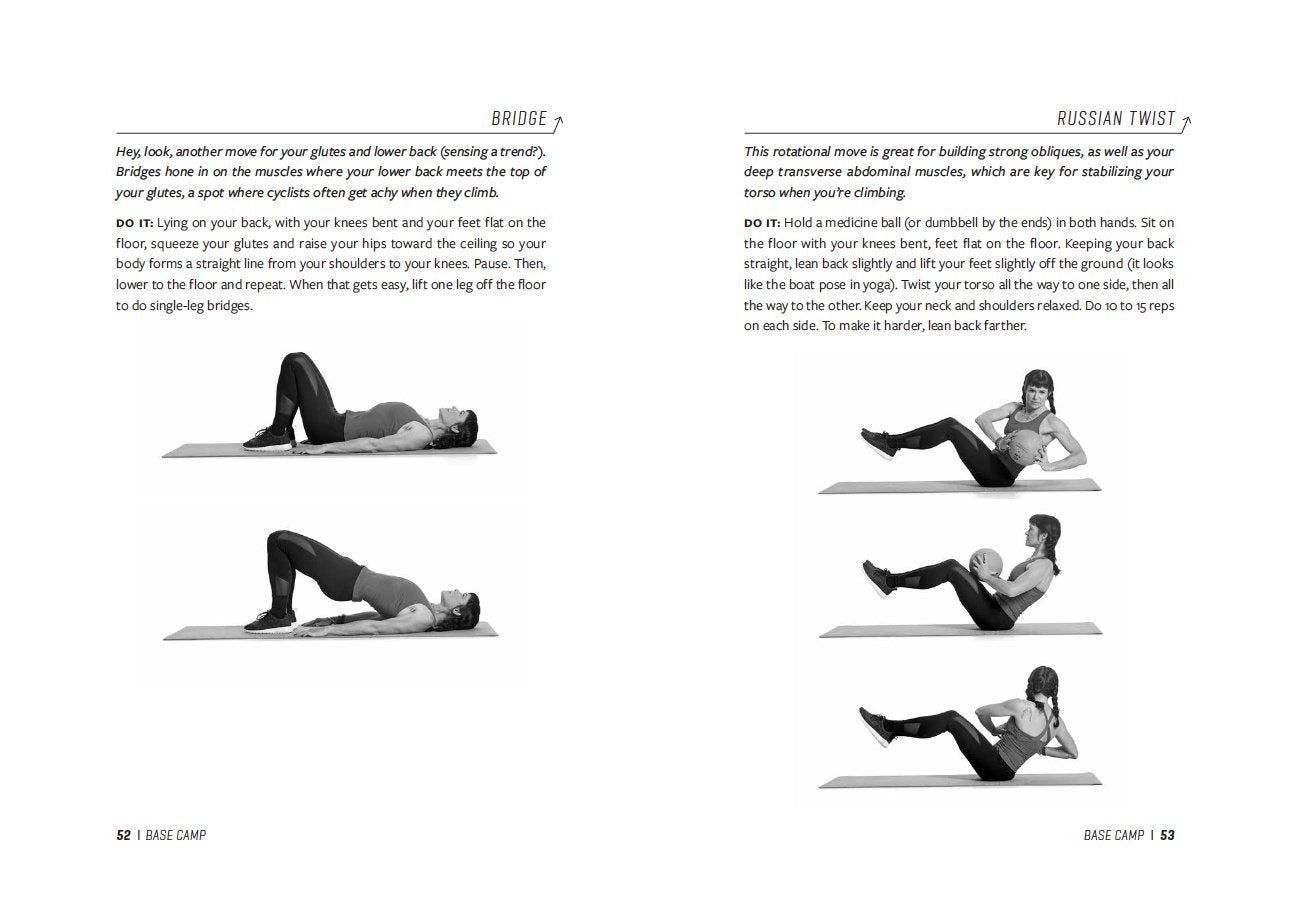 BRIDGE

Hey, look, another move for your glutes and lower back (sensing a trend?). Bridges hone in on the muscles where your lower back meets the top of your glutes, a spot where cyclists often get achy when they climb.

DO IT: Lying on your back, with your knees bent and your feet flat on the floor, squeeze your glutes and raise your hips toward the ceiling so your body forms a straight line from your shoulders to your knees. Pause. Then, lower to the floor and repeat. When that gets easy, lift one leg off the floor to do single-leg bridges.

52 | BASE CAMP

RUSSIAN TWIST

This rotational move is great for building strong obliques, as well as your deep transverse abdominal muscles, which are key for stabilizing your torso when you're climbing.

DO IT: Hold a medicine ball (or dumbbell by the ends) in both hands. Sit on the floor with your knees bent, feet flat on the floor. Keeping your back straight, lean back slightly and lift your feet slightly off the ground (it looks like the boat pose in yoga). Twist your torso all the way to one side, then all the way to the other. Keep your neck and shoulders relaxed. Do 10 to 15 reps on each side. To make it harder, lean back farther.

BASE CAMP | 53