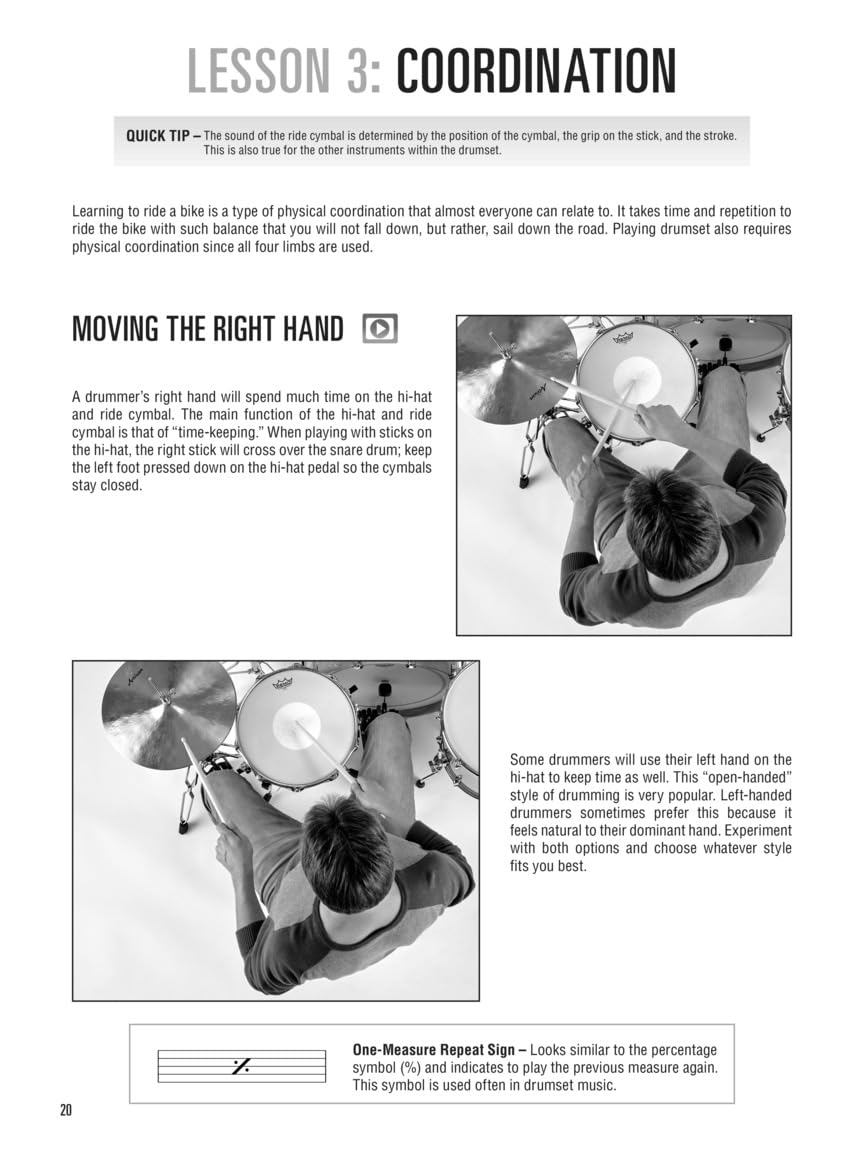 LESSON 3: COORDINATION

QUICK TIP – The sound of the ride cymbal is determined by the position of the cymbal, the grip on the stick, and the stroke. This is also true for the other instruments within the drumset.

Learning to ride a bike is a type of physical coordination that almost everyone can relate to. It takes time and repetition to ride the bike with such balance that you will not fall down, but rather, sail down the road. Playing drumset also requires physical coordination since all four limbs are used.

MOVING THE RIGHT HAND

A drummer's right hand will spend much time on the hi-hat and ride cymbal. The main function of the hi-hat and ride cymbal is that of "time-keeping." When playing with sticks on the hi-hat, the right stick will cross over the snare drum; keep the left foot pressed down on the hi-hat pedal so the cymbals stay closed.

Some drummers will use their left hand on the hi-hat to keep time as well. This "open-handed" style of drumming is very popular. Left-handed drummers sometimes prefer this because it feels natural to their dominant hand. Experiment with both options and choose whatever style fits you best.

One-Measure Repeat Sign – Looks similar to the percentage symbol (%) and indicates to play the previous measure again. This symbol is used often in drumset music.

20