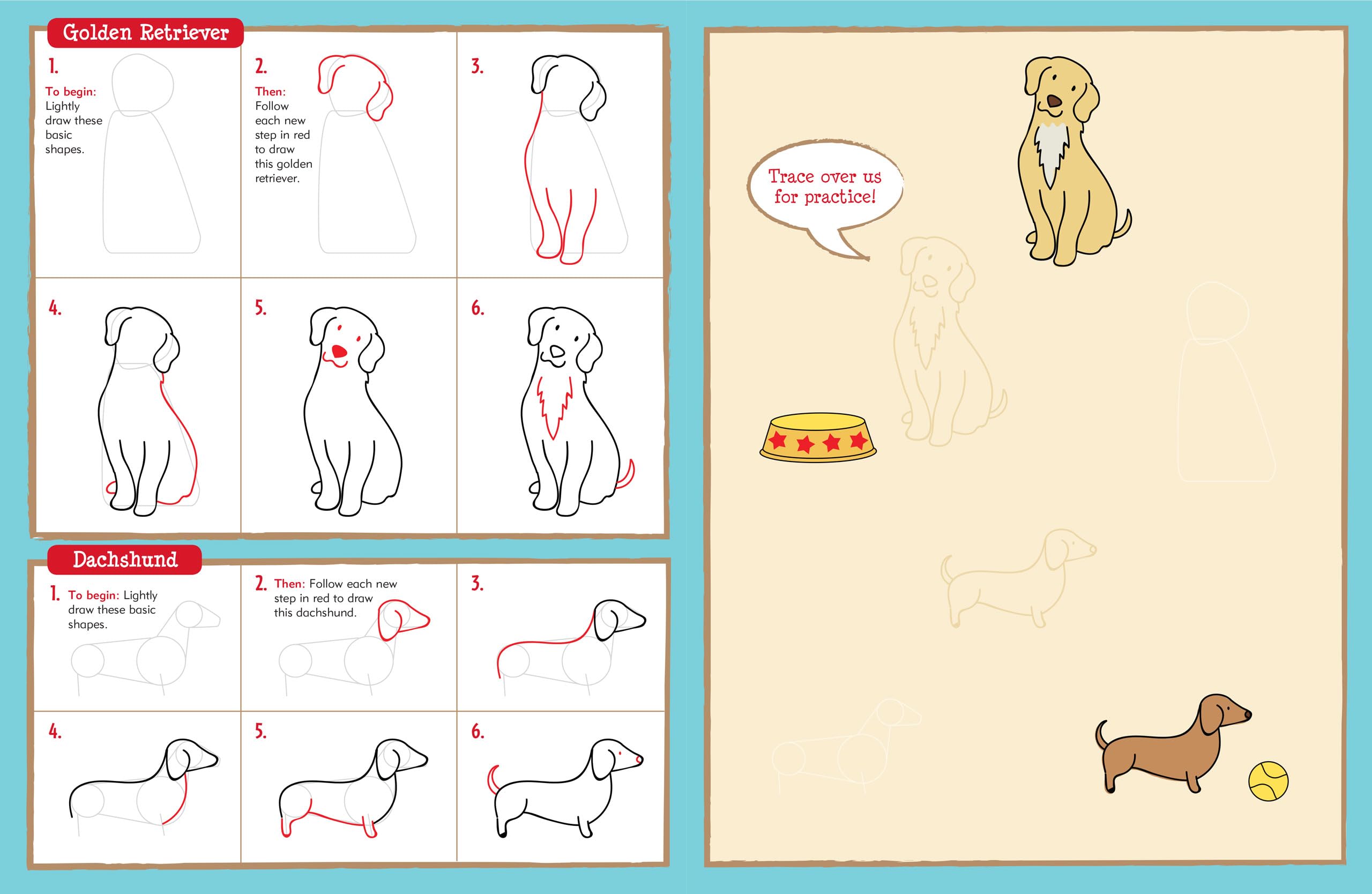 Golden Retriever

1. To begin: Lightly draw these basic shapes.

2. Then: Follow each new step in red to draw this golden retriever.

3.

4.

5.

6.

Dachshund

1. To begin: Lightly draw these basic shapes.

2. Then: Follow each new step in red to draw this dachshund.

3.

4.

5.

6.

Trace over us for practice!