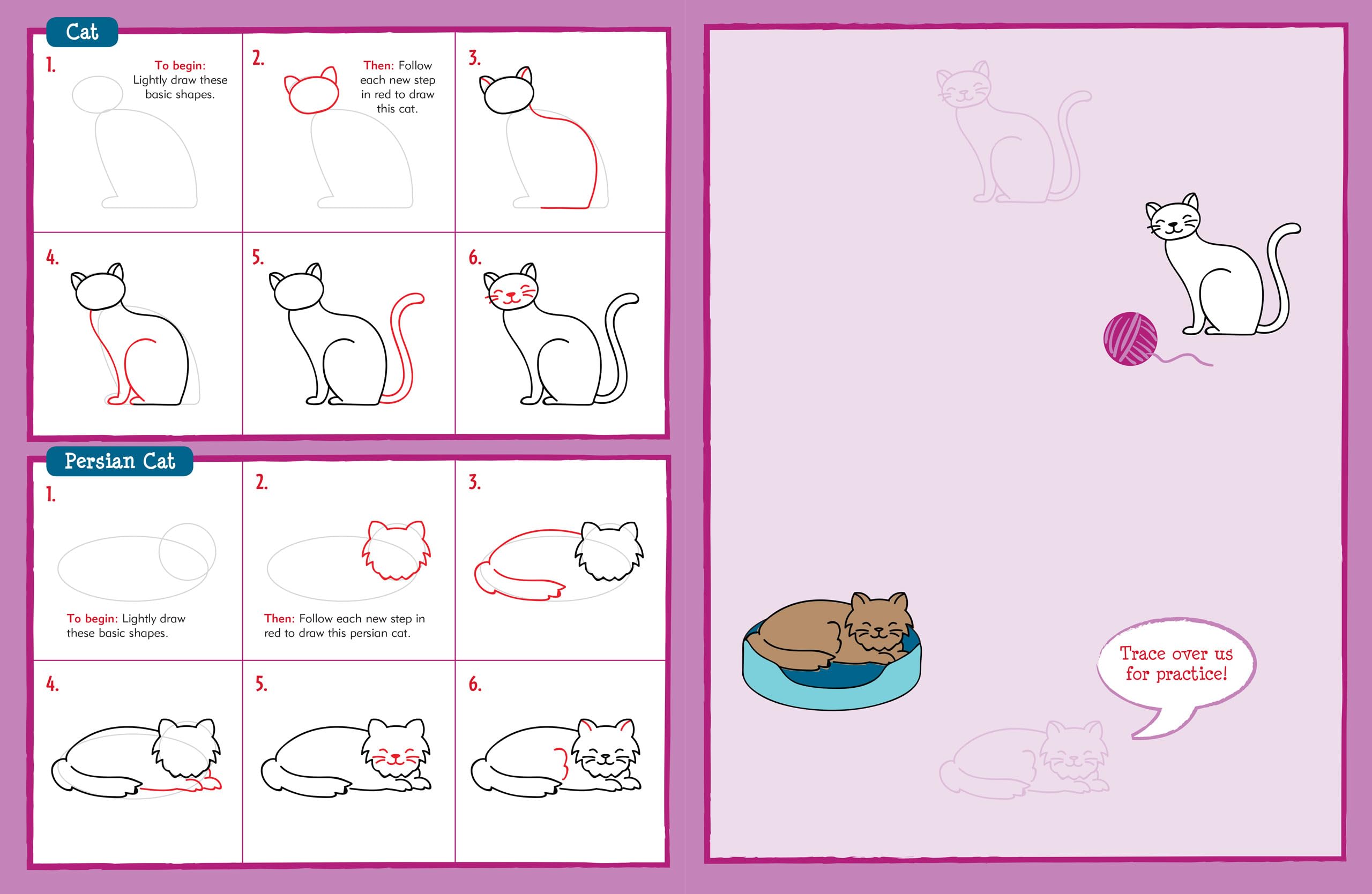 Cat

1. To begin: Lightly draw these basic shapes.

2. Then: Follow each new step in red to draw this cat.

3.

4.

5.

6.

Persian Cat

1. To begin: Lightly draw these basic shapes.

2. Then: Follow each new step in red to draw this persian cat.

3.

4.

5.

6.

Trace over us for practice!