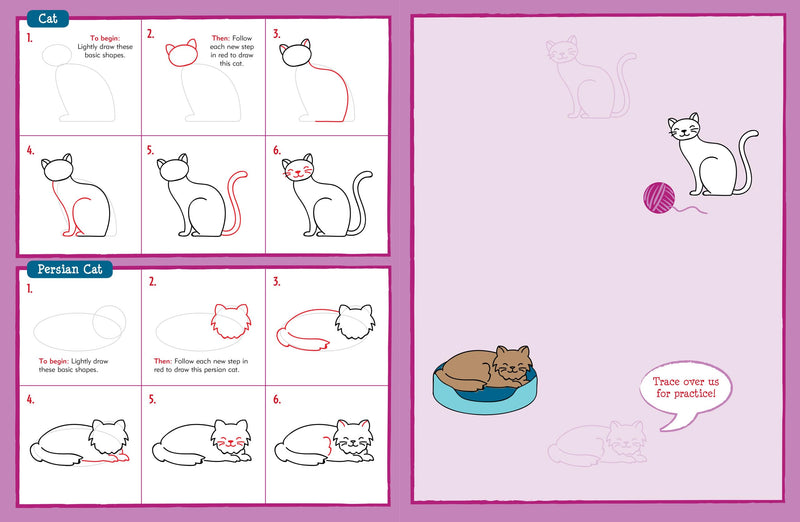 Cat

1. To begin: Lightly draw these basic shapes.

2. Then: Follow each new step in red to draw this cat.

3.

4.

5.

6.

Persian Cat

1. To begin: Lightly draw these basic shapes.

2. Then: Follow each new step in red to draw this persian cat.

3.

4.

5.

6.

Trace over us for practice!