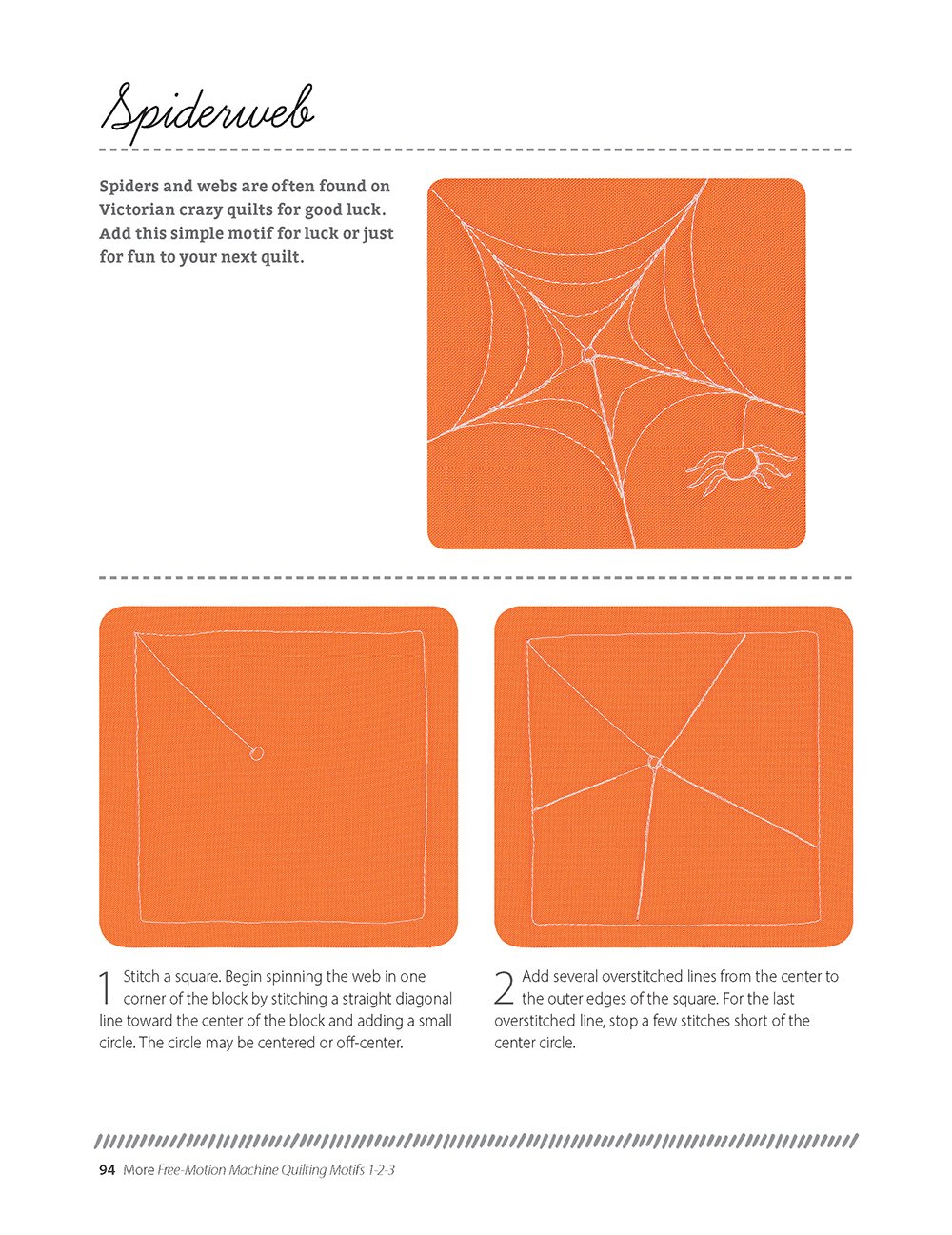 Spiderweb

Spiders and webs are often found on Victorian crazy quilts for good luck. Add this simple motif for luck or just for fun to your next quilt.

1 Stitch a square. Begin spinning the web in one corner of the block by stitching a straight diagonal line toward the center of the block and adding a small circle. The circle may be centered or off-center.

2 Add several overstitched lines from the center to the outer edges of the square. For the last overstitched line, stop a few stitches short of the center circle.

94 More Free-Motion Machine Quilting Motifs 1-2-3