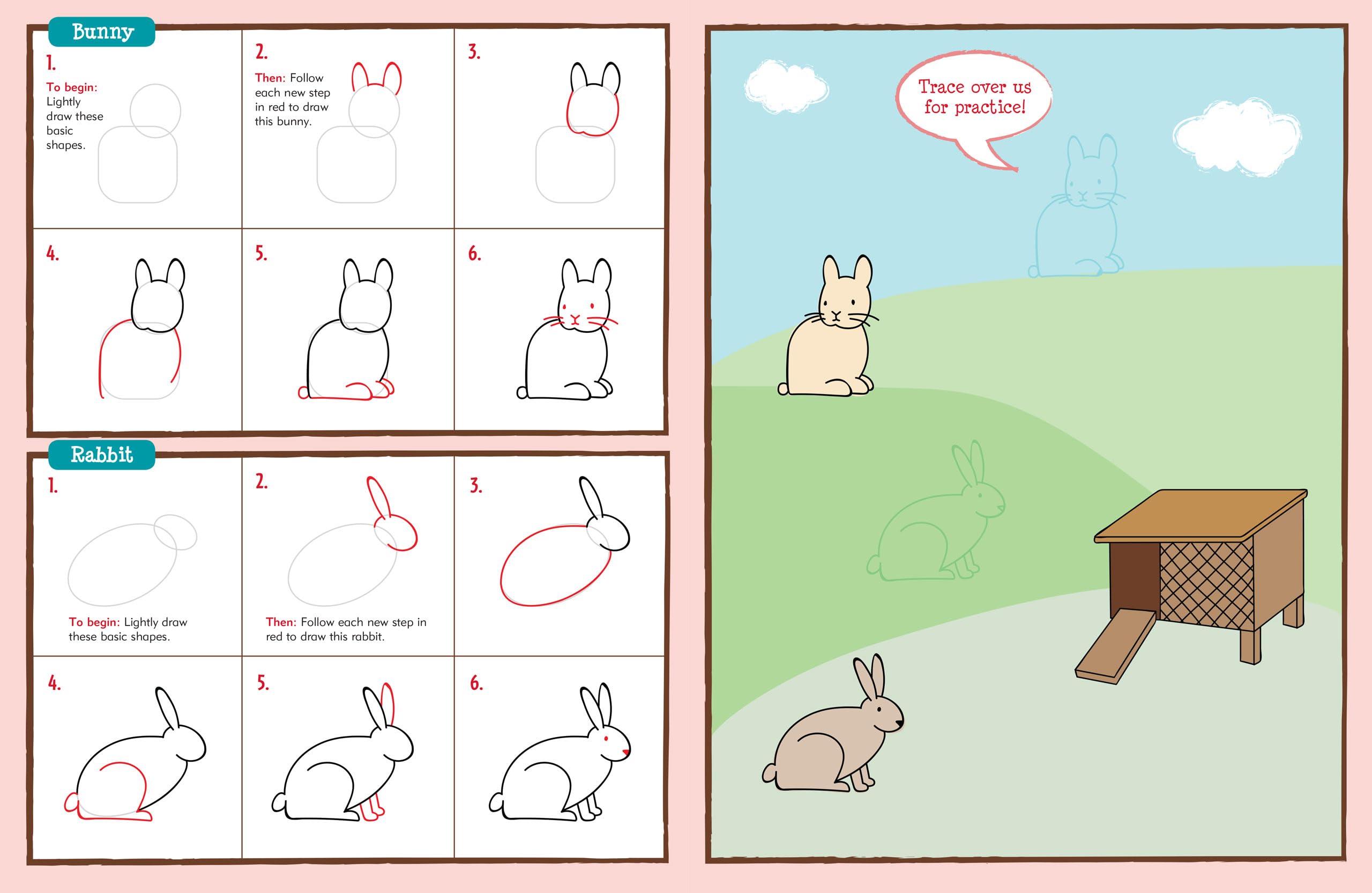 Bunny

1.

To begin: Lightly draw these basic shapes.

2.

Then: Follow each new step in red to draw this bunny.

3.

4.

5.

6.

Rabbit

1.

To begin: Lightly draw these basic shapes.

2.

Then: Follow each new step in red to draw this rabbit.

3.

4.

5.

6.

Trace over us for practice!