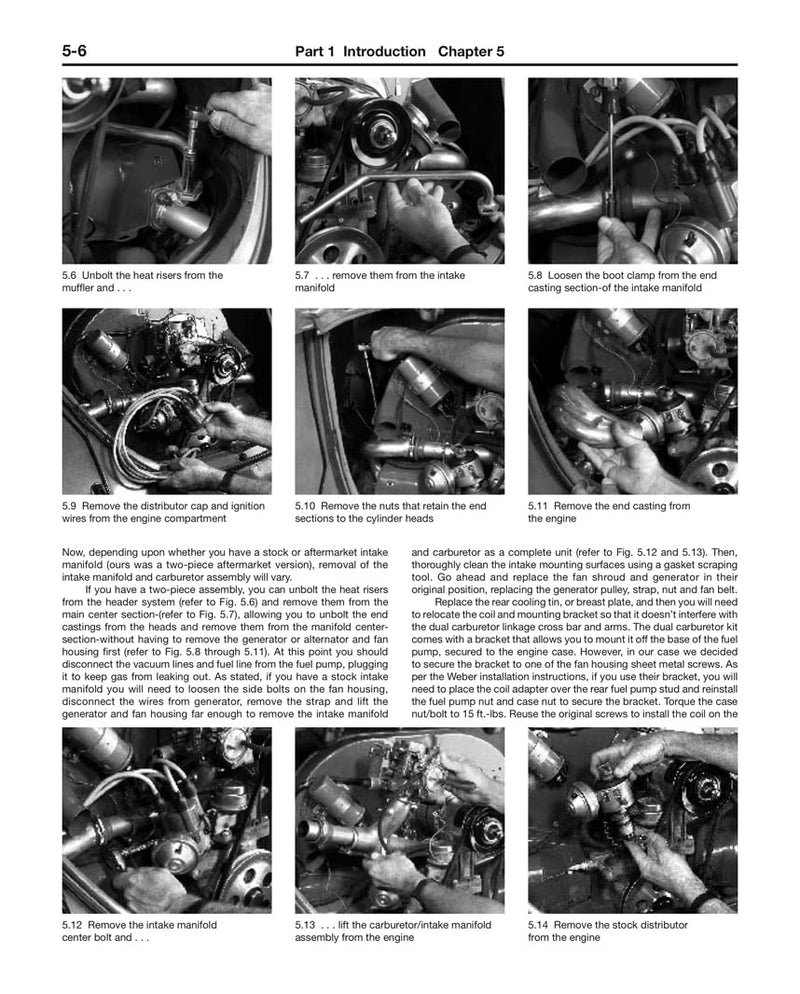 5-6

Part 1 Introduction Chapter 5

5.6 Unbolt the heat risers from the muffler and . . .

5.7 . . . remove them from the intake manifold

5.8 Loosen the boot clamp from the end casting section-of the intake manifold

5.9 Remove the distributor cap and ignition wires from the engine compartment

5.10 Remove the nuts that retain the end sections to the cylinder heads

5.11 Remove the end casting from the engine

Now, depending upon whether you have a stock or aftermarket intake manifold (ours was a two-piece aftermarket version), removal of the intake manifold and carburetor assembly will vary.

If you have a two-piece assembly, you can unbolt the heat risers from the header system (refer to Fig. 5.6) and remove them from the main center section-(refer to Fig. 5.7), allowing you to unbolt the end castings from the heads and remove them from the manifold center-section-without having to remove the generator or alternator and fan housing first (refer to Fig. 5.8 through 5.11). At this point you should disconnect the vacuum lines and fuel line from the fuel pump, plugging it to keep gas from leaking out. As stated, if you have a stock intake manifold you will need to loosen the side bolts on the fan housing, disconnect the wires from generator, remove the strap and lift the generator and fan housing far enough to remove the intake manifold and carburetor as a complete unit (refer to Fig. 5.12 and 5.13). Then, thoroughly clean the intake mounting surfaces using a gasket scraping tool. Go ahead and replace the fan shroud and generator in their original position, replacing the generator pulley, strap, nut and fan belt.

Replace the rear cooling tin, or breast plate, and then you will need to relocate the coil and mounting bracket so that it doesn't interfere with the dual carburetor linkage cross bar and arms. The dual carburetor kit comes with a bracket that allows you to mount it off the base of the fuel pump, secured to the engine case. However, in our case we decided to secure the bracket to one of the fan housing sheet metal screws. As per the Weber installation instructions, if you use their bracket, you will need to place the coil adapter over the rear fuel pump stud and reinstall the fuel pump nut and case nut to secure the bracket. Torque the case nut/bolt to 15 ft.-lbs. Reuse the original screws to install the coil on the

5.12 Remove the intake manifold center bolt and . . .

5.13 . . . lift the carburetor/intake manifold assembly from the engine

5.14 Remove the stock distributor from the engine