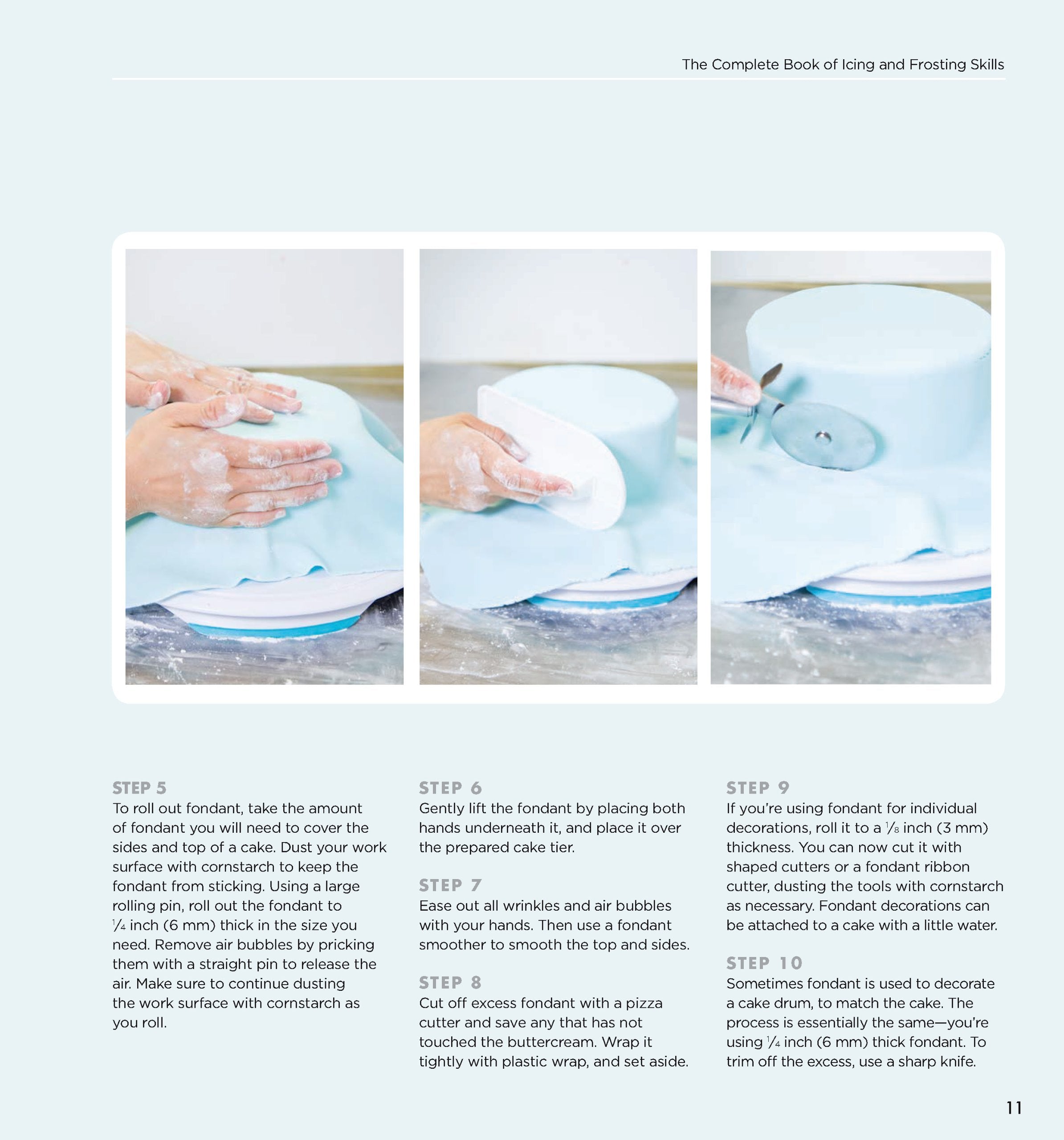 The Complete Book of Icing and Frosting Skills

STEP 5
To roll out fondant, take the amount of fondant you will need to cover the sides and top of a cake. Dust your work surface with cornstarch to keep the fondant from sticking. Using a large rolling pin, roll out the fondant to $\frac{1}{4}$ inch (6 mm) thick in the size you need. Remove air bubbles by pricking them with a straight pin to release the air. Make sure to continue dusting the work surface with cornstarch as you roll.

STEP 6
Gently lift the fondant by placing both hands underneath it, and place it over the prepared cake tier.

STEP 7
Ease out all wrinkles and air bubbles with your hands. Then use a fondant smoother to smooth the top and sides.

STEP 8
Cut off excess fondant with a pizza cutter and save any that has not touched the buttercream. Wrap it tightly with plastic wrap, and set aside.

STEP 9
If you're using fondant for individual decorations, roll it to a $\frac{1}{8}$ inch (3 mm) thickness. You can now cut it with shaped cutters or a fondant ribbon cutter, dusting the tools with cornstarch as necessary. Fondant decorations can be attached to a cake with a little water.

STEP 10
Sometimes fondant is used to decorate a cake drum, to match the cake. The process is essentially the same—you're using $\frac{1}{4}$ inch (6 mm) thick fondant. To trim off the excess, use a sharp knife.

11