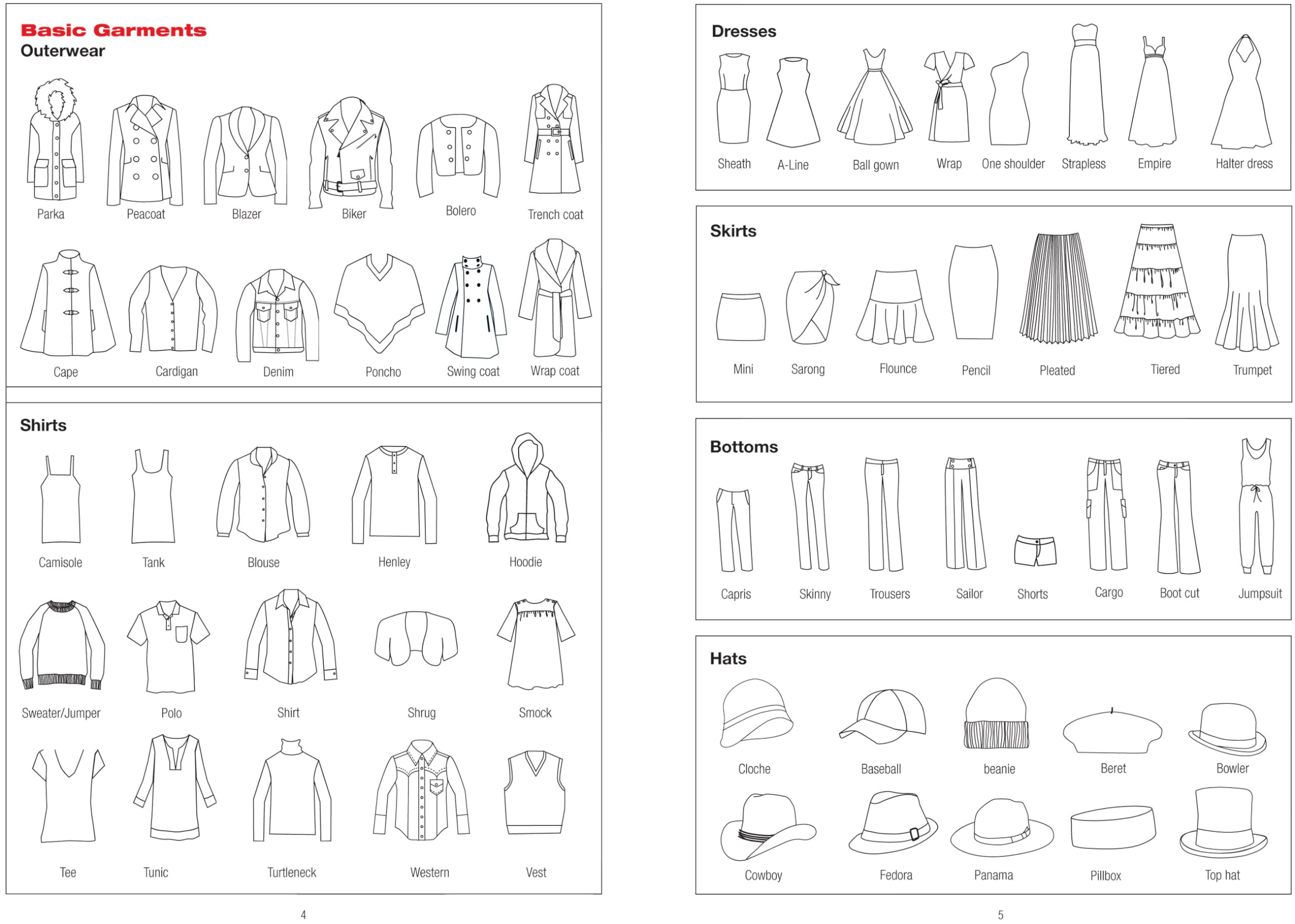 Basic Garments
Outerwear

Parka
Peacoat
Blazer
Biker
Bolero
Trench coat

Cape
Cardigan
Denim
Poncho
Swing coat
Wrap coat

Shirts

Camisole
Tank
Blouse
Henley
Hoodie

Sweater/Jumper
Polo
Shirt
Shrug
Smock

Tee
Tunic
Turtleneck
Western
Vest

4

Dresses

Sheath
A-Line
Ball gown
Wrap
One shoulder
Strapless
Empire
Halter dress

Skirts

Mini
Sarong
Flounce
Pencil
Pleated
Tiered
Trumpet

Bottoms

Capris
Skinny
Trousers
Sailor
Shorts
Cargo
Boot cut
Jumpsuit

Hats

Cloche
Baseball
beanie
Beret
Bowler

Cowboy
Fedora
Panama
Pillbox
Top hat

5