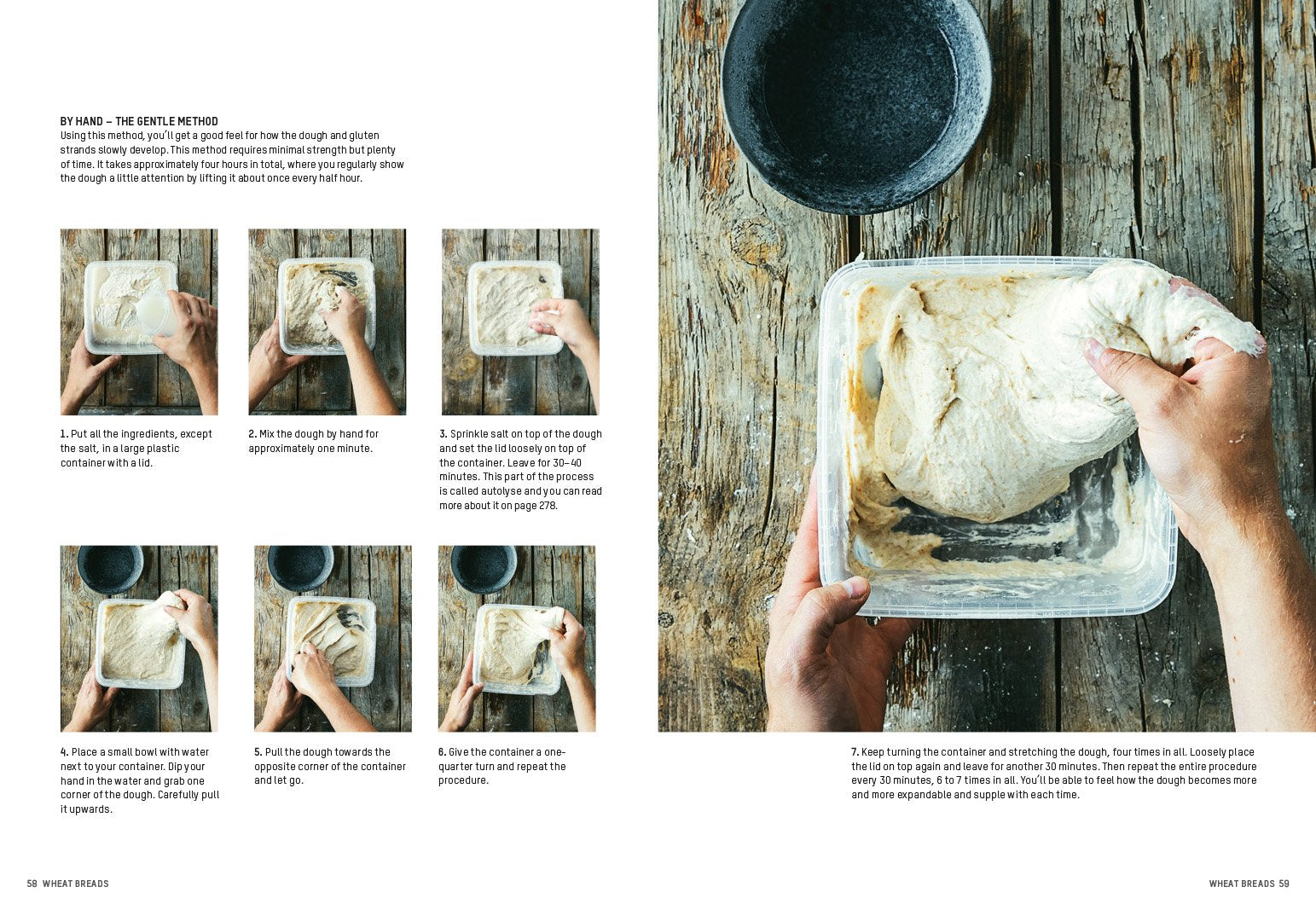 BY HAND – THE GENTLE METHOD
Using this method, you'll get a good feel for how the dough and gluten strands slowly develop. This method requires minimal strength but plenty of time. It takes approximately four hours in total, where you regularly show the dough a little attention by lifting it about once every half hour.

1. Put all the ingredients, except the salt, in a large plastic container with a lid.

2. Mix the dough by hand for approximately one minute.

3. Sprinkle salt on top of the dough and set the lid loosely on top of the container. Leave for 30–40 minutes. This part of the process is called autolyse and you can read more about it on page 278.

4. Place a small bowl with water next to your container. Dip your hand in the water and grab one corner of the dough. Carefully pull it upwards.

5. Pull the dough towards the opposite corner of the container and let go.

6. Give the container a one-quarter turn and repeat the procedure.

7. Keep turning the container and stretching the dough, four times in all. Loosely place the lid on top again and leave for another 30 minutes. Then repeat the entire procedure every 30 minutes, 6 to 7 times in all. You'll be able to feel how the dough becomes more and more expandable and supple with each time.

58 WHEAT BREADS

WHEAT BREADS 59