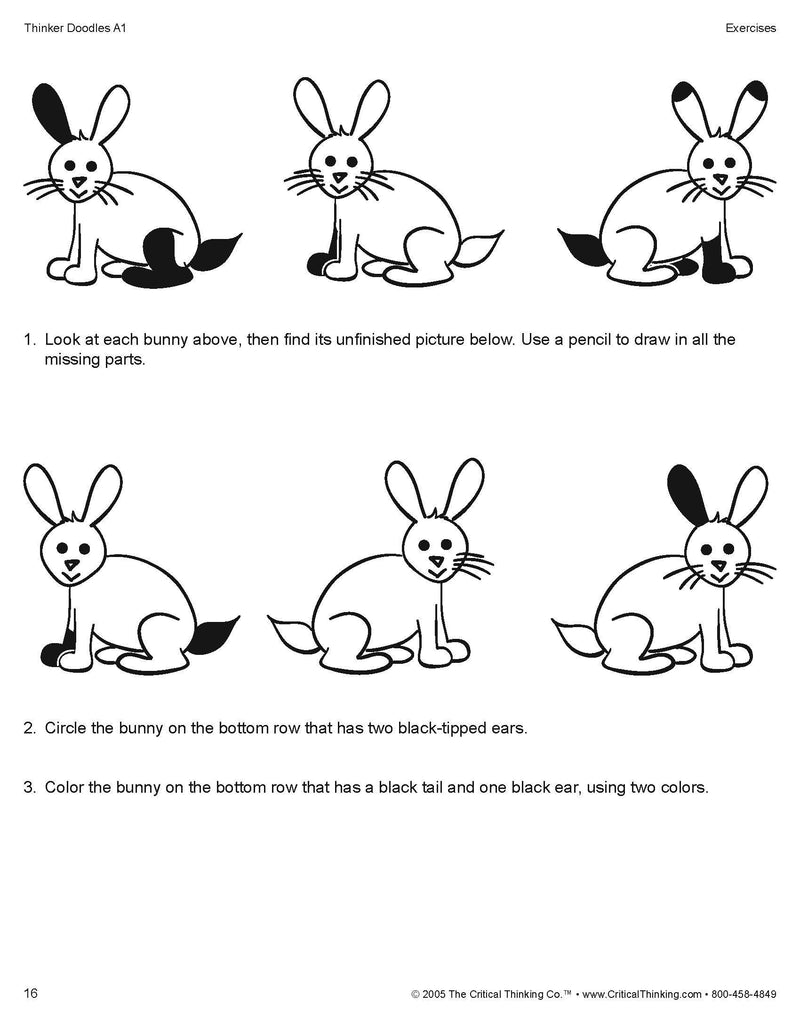 Thinker Doodles A1

Exercises

1. Look at each bunny above, then find its unfinished picture below. Use a pencil to draw in all the missing parts.

2. Circle the bunny on the bottom row that has two black-tipped ears.

3. Color the bunny on the bottom row that has a black tail and one black ear, using two colors.

16

© 2005 The Critical Thinking Co.™ • www.CriticalThinking.com • 800-458-4849