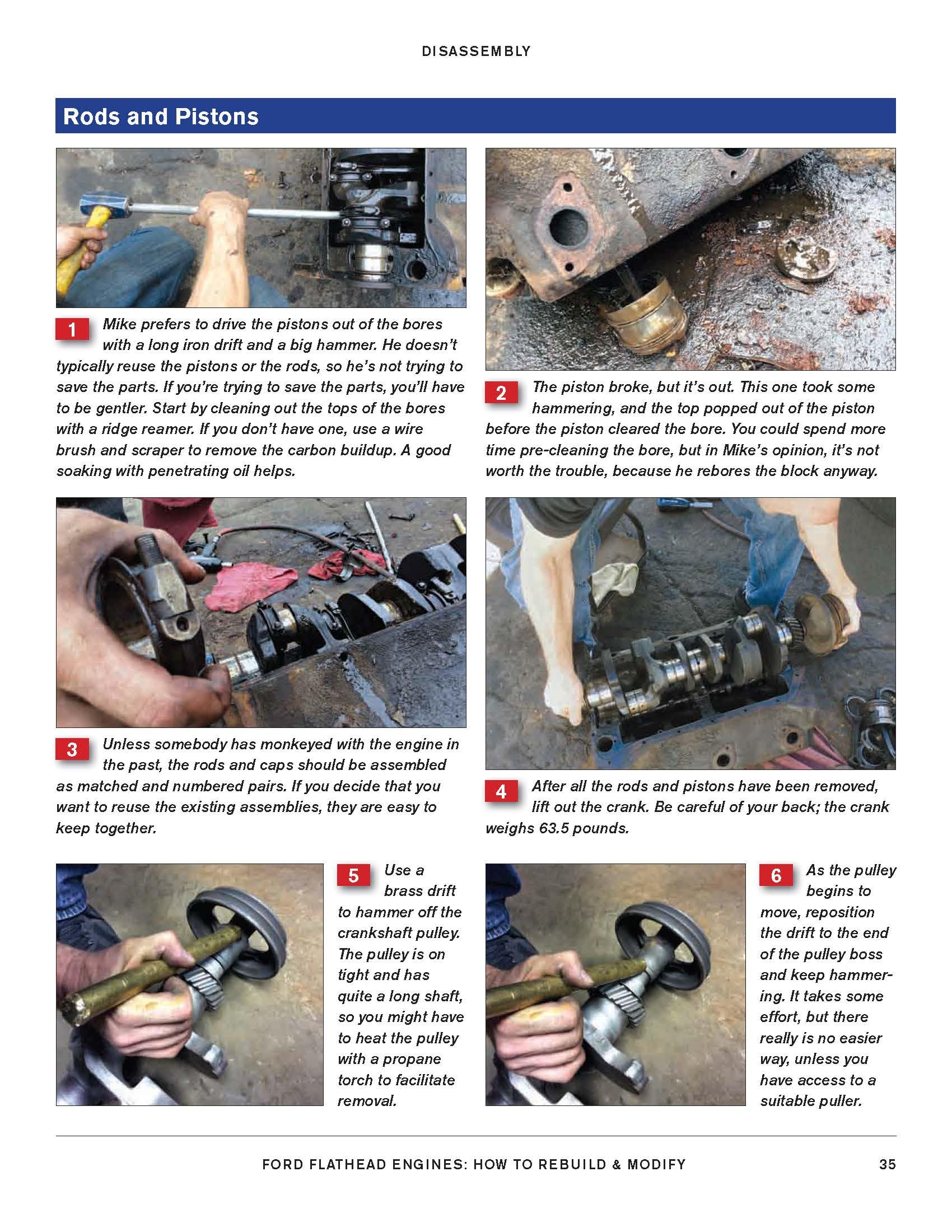 DISASSEMBLY

Rods and Pistons

1 Mike prefers to drive the pistons out of the bores with a long iron drift and a big hammer. He doesn't typically reuse the pistons or the rods, so he's not trying to save the parts. If you're trying to save the parts, you'll have to be gentler. Start by cleaning out the tops of the bores with a ridge reamer. If you don't have one, use a wire brush and scraper to remove the carbon buildup. A good soaking with penetrating oil helps.

2 The piston broke, but it's out. This one took some hammering, and the top popped out of the piston before the piston cleared the bore. You could spend more time pre-cleaning the bore, but in Mike's opinion, it's not worth the trouble, because he rebores the block anyway.

3 Unless somebody has monkeyed with the engine in the past, the rods and caps should be assembled as matched and numbered pairs. If you decide that you want to reuse the existing assemblies, they are easy to keep together.

4 After all the rods and pistons have been removed, lift out the crank. Be careful of your back; the crank weighs 63.5 pounds.

5 Use a brass drift to hammer off the crankshaft pulley. The pulley is on tight and has quite a long shaft, so you might have to heat the pulley with a propane torch to facilitate removal.

6 As the pulley begins to move, reposition the drift to the end of the pulley boss and keep hammering. It takes some effort, but there really is no easier way, unless you have access to a suitable puller.

FORD FLATHEAD ENGINES: HOW TO REBUILD & MODIFY 35