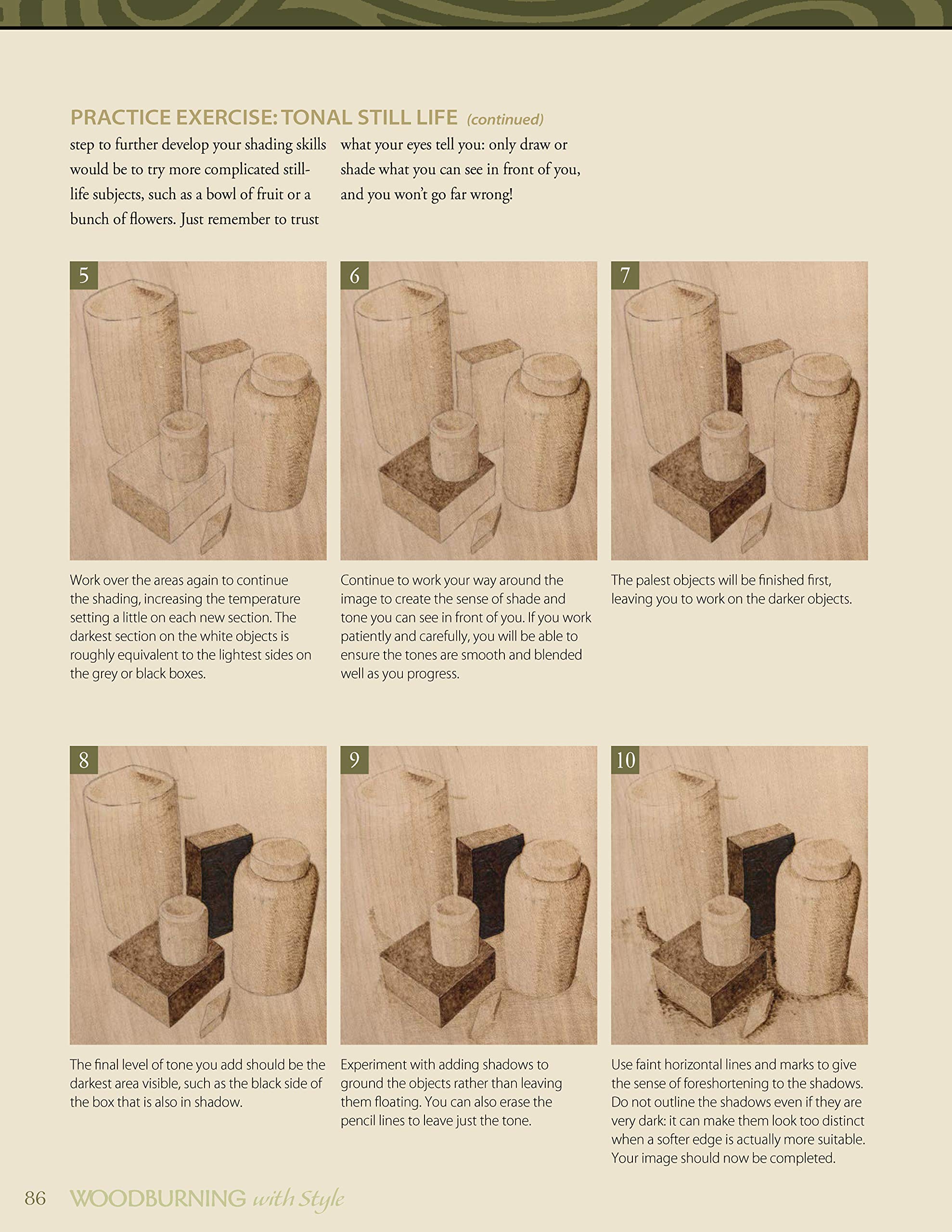 PRACTICE EXERCISE: TONAL STILL LIFE (continued)

step to further develop your shading skills would be to try more complicated still-life subjects, such as a bowl of fruit or a bunch of flowers. Just remember to trust what your eyes tell you: only draw or shade what you can see in front of you, and you won't go far wrong!

5

Work over the areas again to continue the shading, increasing the temperature setting a little on each new section. The darkest section on the white objects is roughly equivalent to the lightest sides on the grey or black boxes.

6

Continue to work your way around the image to create the sense of shade and tone you can see in front of you. If you work patiently and carefully, you will be able to ensure the tones are smooth and blended well as you progress.

7

The palest objects will be finished first, leaving you to work on the darker objects.

8

The final level of tone you add should be the darkest area visible, such as the black side of the box that is also in shadow.

9

Experiment with adding shadows to ground the objects rather than leaving them floating. You can also erase the pencil lines to leave just the tone.

10

Use faint horizontal lines and marks to give the sense of foreshortening to the shadows. Do not outline the shadows even if they are very dark: it can make them look too distinct when a softer edge is actually more suitable. Your image should now be completed.

86 WOODBURNING with Style