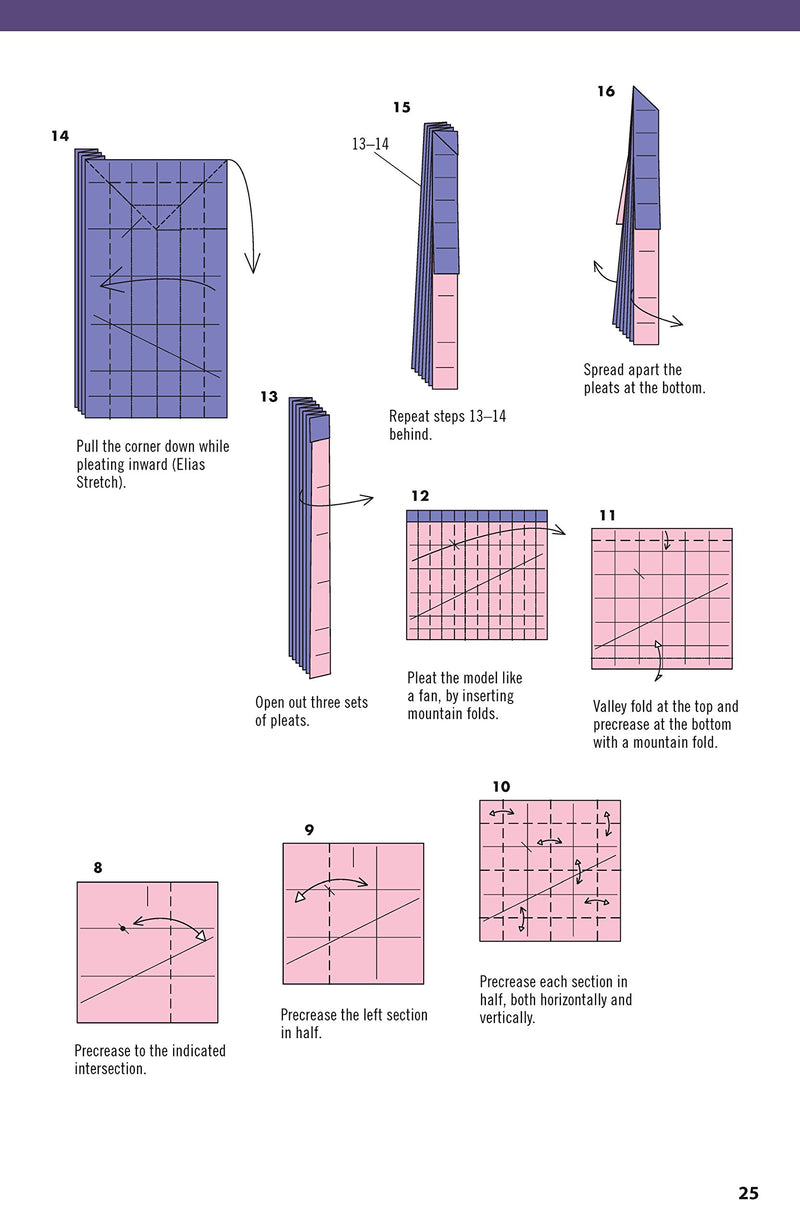 14

Pull the corner down while pleating inward (Elias Stretch).

15

13–14

Repeat steps 13–14 behind.

16

Spread apart the pleats at the bottom.

13

Open out three sets of pleats.

12

Pleat the model like a fan, by inserting mountain folds.

11

Valley fold at the top and precrease at the bottom with a mountain fold.

8

Precrease to the indicated intersection.

9

Precrease the left section in half.

10

Precrease each section in half, both horizontally and vertically.

25