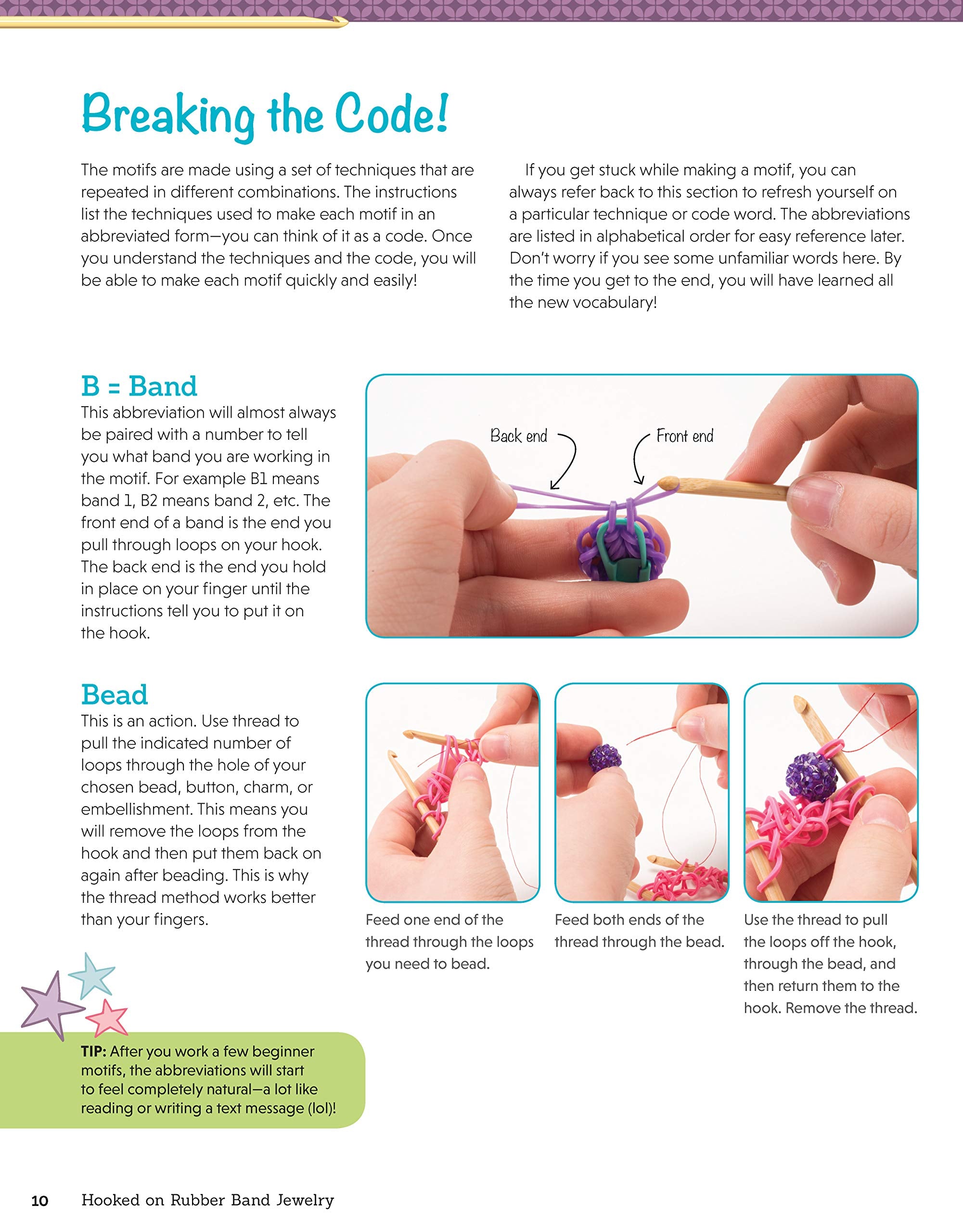 Breaking the Code!

The motifs are made using a set of techniques that are repeated in different combinations. The instructions list the techniques used to make each motif in an abbreviated form—you can think of it as a code. Once you understand the techniques and the code, you will be able to make each motif quickly and easily!

If you get stuck while making a motif, you can always refer back to this section to refresh yourself on a particular technique or code word. The abbreviations are listed in alphabetical order for easy reference later. Don't worry if you see some unfamiliar words here. By the time you get to the end, you will have learned all the new vocabulary!

B = Band

This abbreviation will almost always be paired with a number to tell you what band you are working in the motif. For example B1 means band 1, B2 means band 2, etc. The front end of a band is the end you pull through loops on your hook. The back end is the end you hold in place on your finger until the instructions tell you to put it on the hook.

Back end

Front end

Bead

This is an action. Use thread to pull the indicated number of loops through the hole of your chosen bead, button, charm, or embellishment. This means you will remove the loops from the hook and then put them back on again after beading. This is why the thread method works better than your fingers.

Feed one end of the thread through the loops you need to bead.

Feed both ends of the thread through the bead.

Use the thread to pull the loops off the hook, through the bead, and then return them to the hook. Remove the thread.

TIP: After you work a few beginner motifs, the abbreviations will start to feel completely natural—a lot like reading or writing a text message (lol)!

10 Hooked on Rubber Band Jewelry