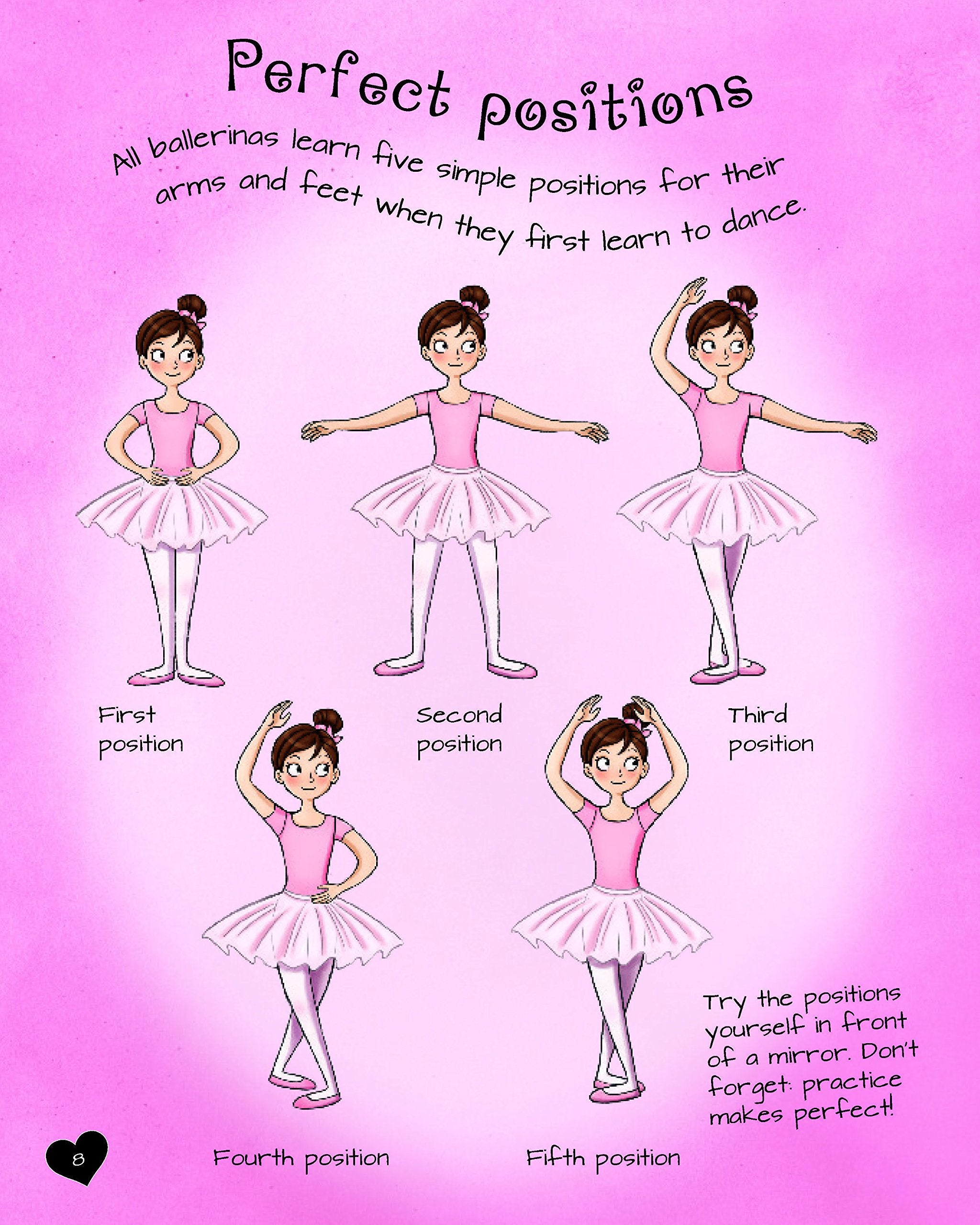 Perfect positions

All ballerinas learn five simple positions for their arms and feet when they first learn to dance.

First position

Second position

Third position

Try the positions yourself in front of a mirror. Don't forget: practice makes perfect!

8

Fourth position

Fifth position