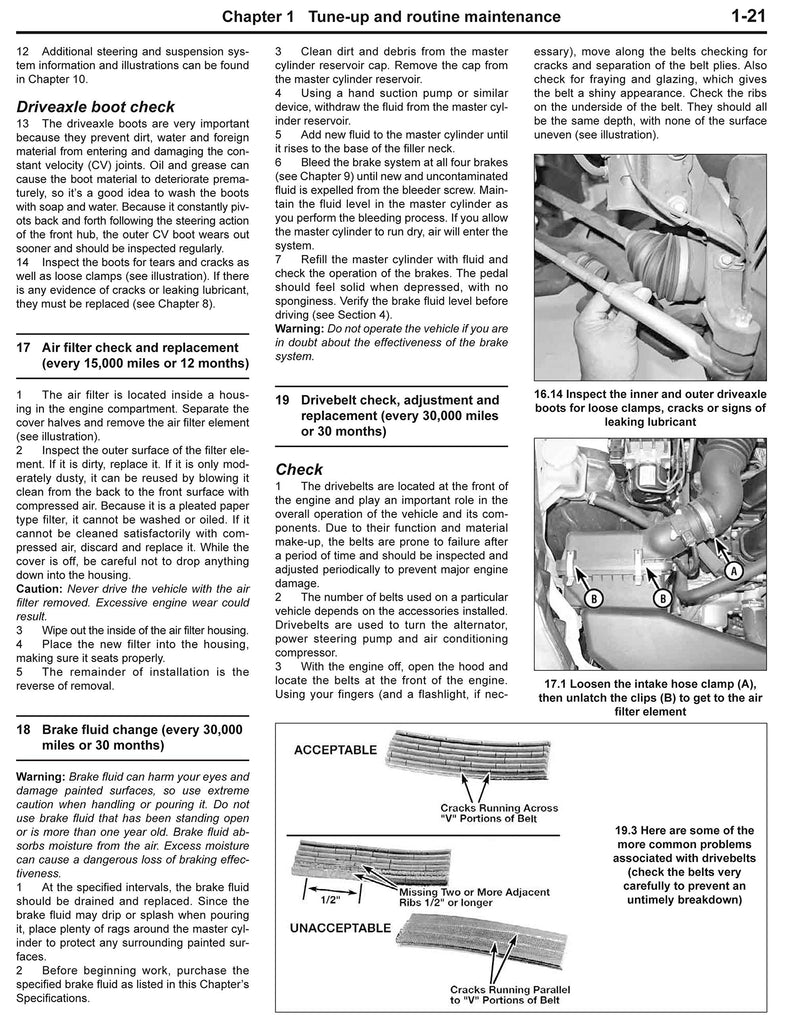 Chapter 1 Tune-up and routine maintenance 1-21

12 Additional steering and suspension system information and illustrations can be found in Chapter 10.

Driveaxle boot check

13 The driveaxle boots are very important because they prevent dirt, water and foreign material from entering and damaging the constant velocity (CV) joints. Oil and grease can cause the boot material to deteriorate prematurely, so it's a good idea to wash the boots with soap and water. Because it constantly pivots back and forth following the steering action of the front hub, the outer CV boot wears out sooner and should be inspected regularly.
14 Inspect the boots for tears and cracks as well as loose clamps (see illustration). If there is any evidence of cracks or leaking lubricant, they must be replaced (see Chapter 8).

17 Air filter check and replacement (every 15,000 miles or 12 months)

1 The air filter is located inside a housing in the engine compartment. Separate the cover halves and remove the air filter element (see illustration).
2 Inspect the outer surface of the filter element. If it is dirty, replace it. If it is only moderately dusty, it can be reused by blowing it clean from the back to the front surface with compressed air. Because it is a pleated paper type filter, it cannot be washed or oiled. If it cannot be cleaned satisfactorily with compressed air, discard and replace it. While the cover is off, be careful not to drop anything down into the housing.
Caution: Never drive the vehicle with the air filter removed. Excessive engine wear could result.
3 Wipe out the inside of the air filter housing.
4 Place the new filter into the housing, making sure it seats properly.
5 The remainder of installation is the reverse of removal.

18 Brake fluid change (every 30,000 miles or 30 months)

Warning: Brake fluid can harm your eyes and damage painted surfaces, so use extreme caution when handling or pouring it. Do not use brake fluid that has been standing open or is more than one year old. Brake fluid absorbs moisture from the air. Excess moisture can cause a dangerous loss of braking effectiveness.
1 At the specified intervals, the brake fluid should be drained and replaced. Since the brake fluid may drip or splash when pouring it, place plenty of rags around the master cylinder to protect any surrounding painted surfaces.
2 Before beginning work, purchase the specified brake fluid as listed in this Chapter's Specifications.

3 Clean dirt and debris from the master cylinder reservoir cap. Remove the cap from the master cylinder reservoir.
4 Using a hand suction pump or similar device, withdraw the fluid from the master cylinder reservoir.
5 Add new fluid to the master cylinder until it rises to the base of the filler neck.
6 Bleed the brake system at all four brakes (see Chapter 9) until new and uncontaminated fluid is expelled from the bleeder screw. Maintain the fluid level in the master cylinder as you perform the bleeding process. If you allow the master cylinder to run dry, air will enter the system.
7 Refill the master cylinder with fluid and check the operation of the brakes. The pedal should feel solid when depressed, with no sponginess. Verify the brake fluid level before driving (see Section 4).
Warning: Do not operate the vehicle if you are in doubt about the effectiveness of the brake system.

19 Drivebelt check, adjustment and replacement (every 30,000 miles or 30 months)

Check

1 The drivebelts are located at the front of the engine and play an important role in the overall operation of the vehicle and its components. Due to their function and material make-up, the belts are prone to failure after a period of time and should be inspected and adjusted periodically to prevent major engine damage.
2 The number of belts used on a particular vehicle depends on the accessories installed. Drivebelts are used to turn the alternator, power steering pump and air conditioning compressor.
3 With the engine off, open the hood and locate the belts at the front of the engine. Using your fingers (and a flashlight, if necessary), move along the belts checking for cracks and separation of the belt plies. Also check for fraying and glazing, which gives the belt a shiny appearance. Check the ribs on the underside of the belt. They should all be the same depth, with none of the surface uneven (see illustration).

16.14 Inspect the inner and outer driveaxle boots for loose clamps, cracks or signs of leaking lubricant

A
B
B

17.1 Loosen the intake hose clamp (A), then unlatch the clips (B) to get to the air filter element

ACCEPTABLE

Cracks Running Across "V" Portions of Belt

1/2"

Missing Two or More Adjacent Ribs 1/2" or longer

UNACCEPTABLE

Cracks Running Parallel to "V" Portions of Belt

19.3 Here are some of the more common problems associated with drivebelts (check the belts very carefully to prevent an untimely breakdown)