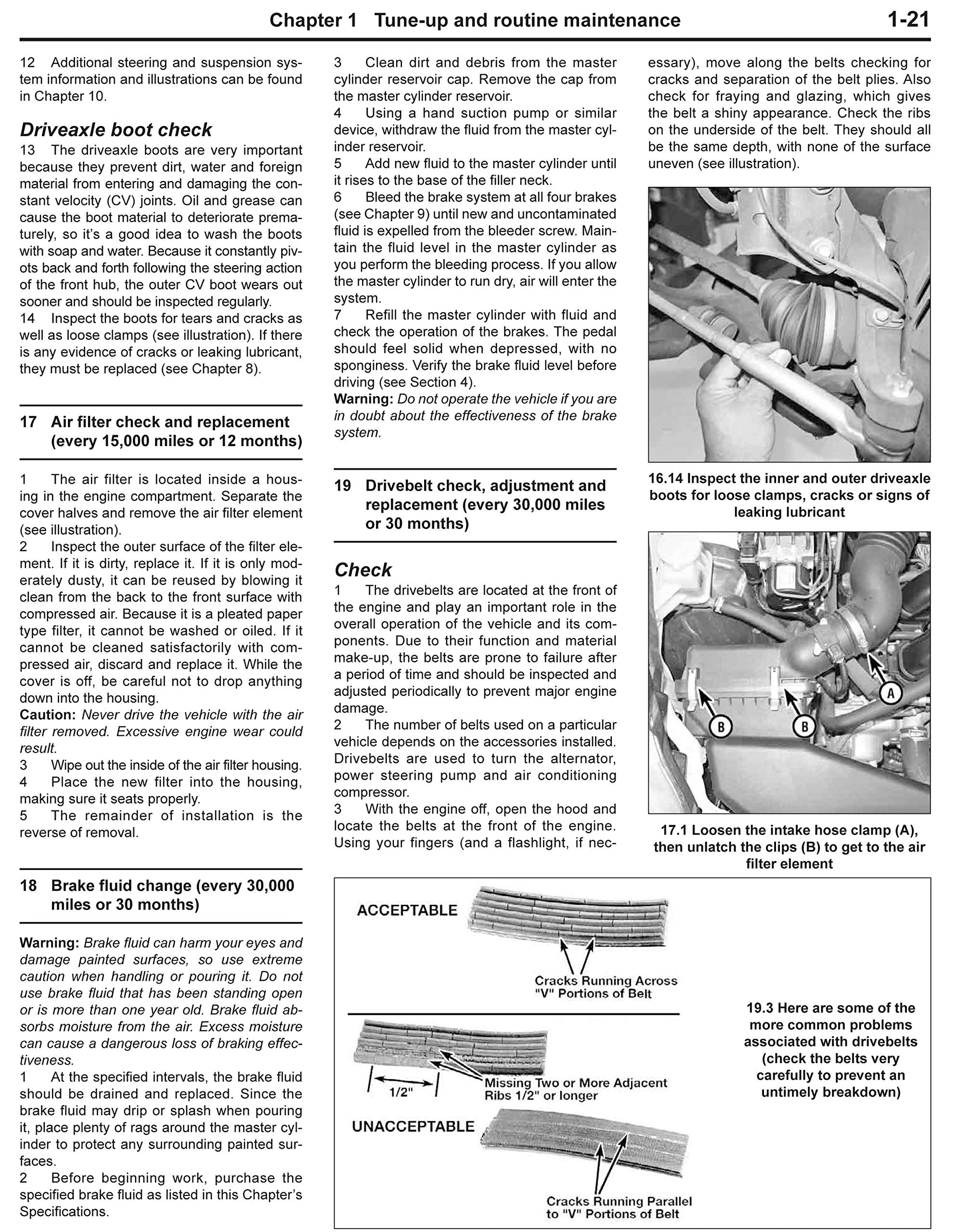 Chapter 1 Tune-up and routine maintenance 1-21

12 Additional steering and suspension system information and illustrations can be found in Chapter 10.

Driveaxle boot check

13 The driveaxle boots are very important because they prevent dirt, water and foreign material from entering and damaging the constant velocity (CV) joints. Oil and grease can cause the boot material to deteriorate prematurely, so it's a good idea to wash the boots with soap and water. Because it constantly pivots back and forth following the steering action of the front hub, the outer CV boot wears out sooner and should be inspected regularly.
14 Inspect the boots for tears and cracks as well as loose clamps (see illustration). If there is any evidence of cracks or leaking lubricant, they must be replaced (see Chapter 8).

17 Air filter check and replacement (every 15,000 miles or 12 months)

1 The air filter is located inside a housing in the engine compartment. Separate the cover halves and remove the air filter element (see illustration).
2 Inspect the outer surface of the filter element. If it is dirty, replace it. If it is only moderately dusty, it can be reused by blowing it clean from the back to the front surface with compressed air. Because it is a pleated paper type filter, it cannot be washed or oiled. If it cannot be cleaned satisfactorily with compressed air, discard and replace it. While the cover is off, be careful not to drop anything down into the housing.
Caution: Never drive the vehicle with the air filter removed. Excessive engine wear could result.
3 Wipe out the inside of the air filter housing.
4 Place the new filter into the housing, making sure it seats properly.
5 The remainder of installation is the reverse of removal.

18 Brake fluid change (every 30,000 miles or 30 months)

Warning: Brake fluid can harm your eyes and damage painted surfaces, so use extreme caution when handling or pouring it. Do not use brake fluid that has been standing open or is more than one year old. Brake fluid absorbs moisture from the air. Excess moisture can cause a dangerous loss of braking effectiveness.
1 At the specified intervals, the brake fluid should be drained and replaced. Since the brake fluid may drip or splash when pouring it, place plenty of rags around the master cylinder to protect any surrounding painted surfaces.
2 Before beginning work, purchase the specified brake fluid as listed in this Chapter's Specifications.

3 Clean dirt and debris from the master cylinder reservoir cap. Remove the cap from the master cylinder reservoir.
4 Using a hand suction pump or similar device, withdraw the fluid from the master cylinder reservoir.
5 Add new fluid to the master cylinder until it rises to the base of the filler neck.
6 Bleed the brake system at all four brakes (see Chapter 9) until new and uncontaminated fluid is expelled from the bleeder screw. Maintain the fluid level in the master cylinder as you perform the bleeding process. If you allow the master cylinder to run dry, air will enter the system.
7 Refill the master cylinder with fluid and check the operation of the brakes. The pedal should feel solid when depressed, with no sponginess. Verify the brake fluid level before driving (see Section 4).
Warning: Do not operate the vehicle if you are in doubt about the effectiveness of the brake system.

19 Drivebelt check, adjustment and replacement (every 30,000 miles or 30 months)

Check

1 The drivebelts are located at the front of the engine and play an important role in the overall operation of the vehicle and its components. Due to their function and material make-up, the belts are prone to failure after a period of time and should be inspected and adjusted periodically to prevent major engine damage.
2 The number of belts used on a particular vehicle depends on the accessories installed. Drivebelts are used to turn the alternator, power steering pump and air conditioning compressor.
3 With the engine off, open the hood and locate the belts at the front of the engine. Using your fingers (and a flashlight, if necessary), move along the belts checking for cracks and separation of the belt plies. Also check for fraying and glazing, which gives the belt a shiny appearance. Check the ribs on the underside of the belt. They should all be the same depth, with none of the surface uneven (see illustration).

16.14 Inspect the inner and outer driveaxle boots for loose clamps, cracks or signs of leaking lubricant

A
B
B

17.1 Loosen the intake hose clamp (A), then unlatch the clips (B) to get to the air filter element

ACCEPTABLE
Cracks Running Across "V" Portions of Belt
1/2"
Missing Two or More Adjacent Ribs 1/2" or longer
UNACCEPTABLE
Cracks Running Parallel to "V" Portions of Belt

19.3 Here are some of the more common problems associated with drivebelts (check the belts very carefully to prevent an untimely breakdown)