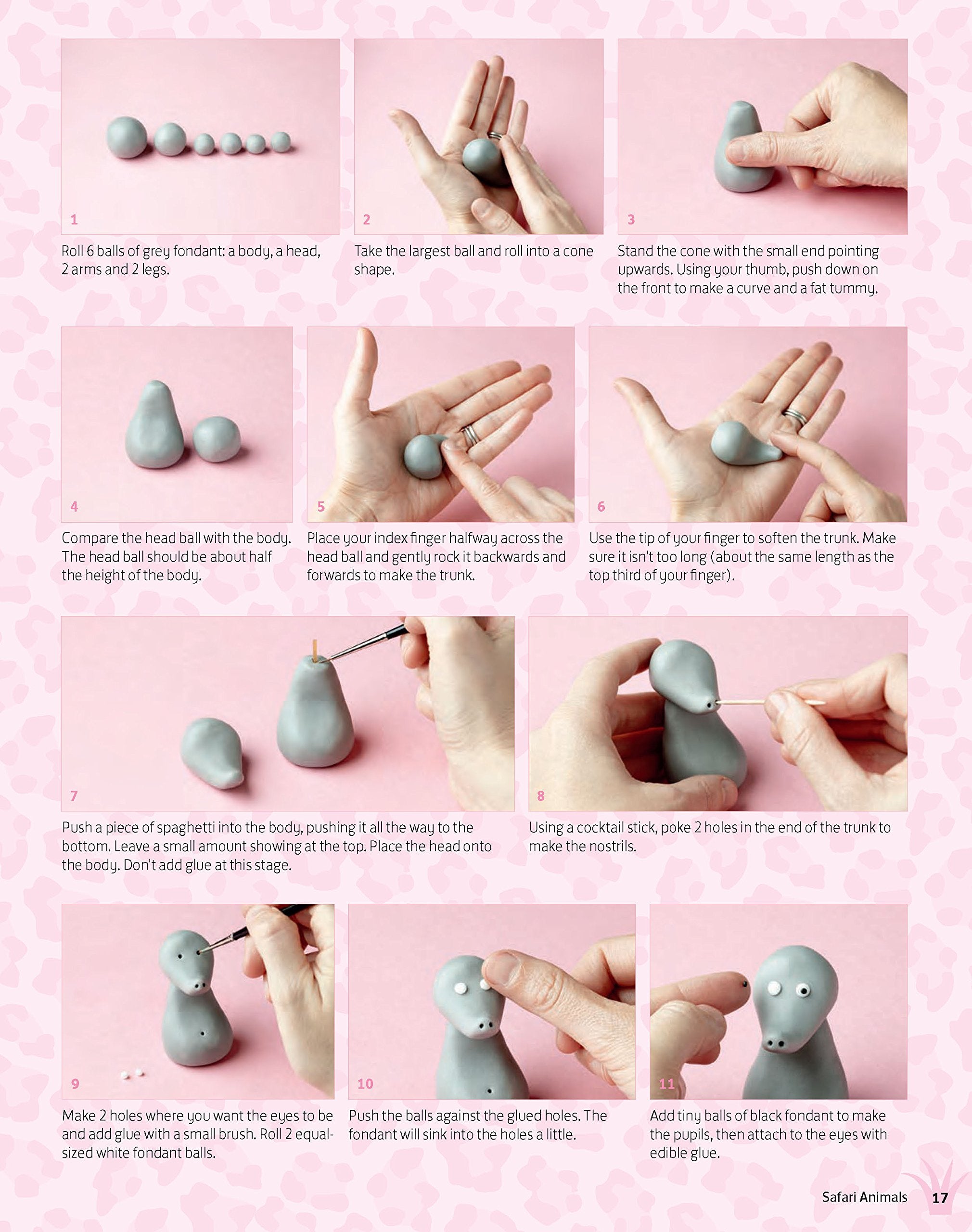 1

Roll 6 balls of grey fondant: a body, a head, 2 arms and 2 legs.

2

Take the largest ball and roll into a cone shape.

3

Stand the cone with the small end pointing upwards. Using your thumb, push down on the front to make a curve and a fat tummy.

4

Compare the head ball with the body. The head ball should be about half the height of the body.

5

Place your index finger halfway across the head ball and gently rock it backwards and forwards to make the trunk.

6

Use the tip of your finger to soften the trunk. Make sure it isn't too long (about the same length as the top third of your finger).

7

Push a piece of spaghetti into the body, pushing it all the way to the bottom. Leave a small amount showing at the top. Place the head onto the body. Don't add glue at this stage.

8

Using a cocktail stick, poke 2 holes in the end of the trunk to make the nostrils.

9

Make 2 holes where you want the eyes to be and add glue with a small brush. Roll 2 equal-sized white fondant balls.

10

Push the balls against the glued holes. The fondant will sink into the holes a little.

11

Add tiny balls of black fondant to make the pupils, then attach to the eyes with edible glue.

Safari Animals 17