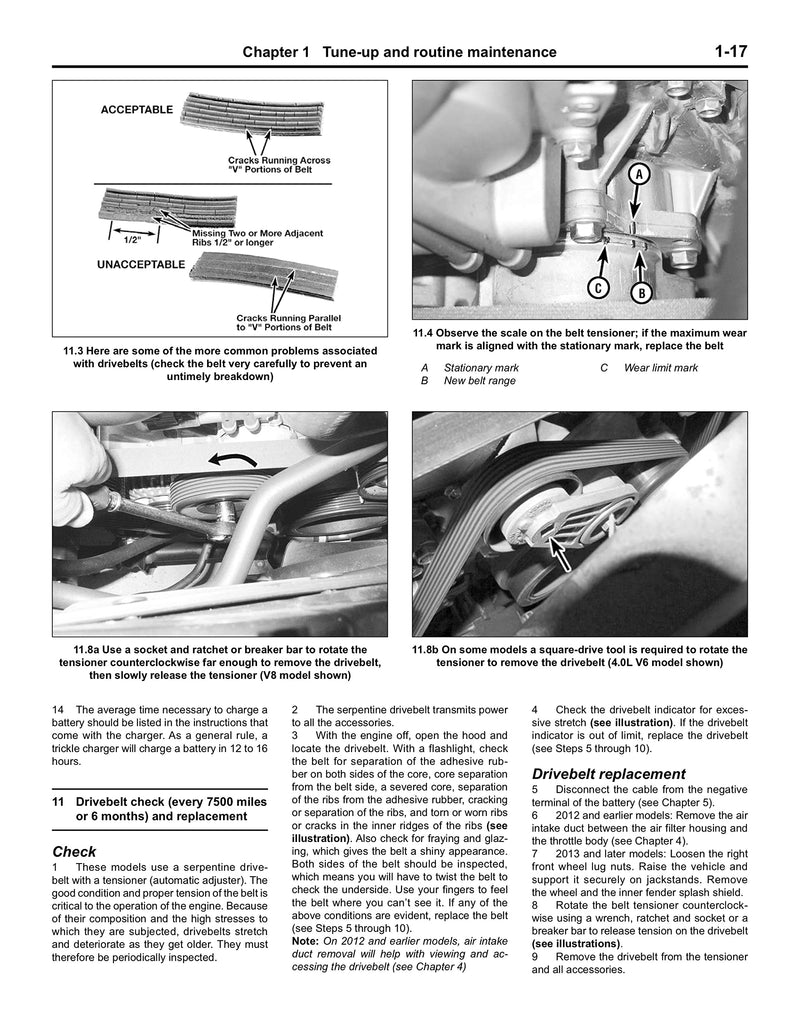 Chapter 1 Tune-up and routine maintenance 1-17

ACCEPTABLE

Cracks Running Across "V" Portions of Belt

1/2"

Missing Two or More Adjacent Ribs 1/2" or longer

UNACCEPTABLE

Cracks Running Parallel to "V" Portions of Belt

11.3 Here are some of the more common problems associated with drivebelts (check the belt very carefully to prevent an untimely breakdown)

A

C

B

11.4 Observe the scale on the belt tensioner; if the maximum wear mark is aligned with the stationary mark, replace the belt

A Stationary mark
B New belt range
C Wear limit mark

11.8a Use a socket and ratchet or breaker bar to rotate the tensioner counterclockwise far enough to remove the drivebelt, then slowly release the tensioner (V8 model shown)

11.8b On some models a square-drive tool is required to rotate the tensioner to remove the drivebelt (4.0L V6 model shown)

14 The average time necessary to charge a battery should be listed in the instructions that come with the charger. As a general rule, a trickle charger will charge a battery in 12 to 16 hours.

11 Drivebelt check (every 7500 miles or 6 months) and replacement

Check

1 These models use a serpentine drivebelt with a tensioner (automatic adjuster). The good condition and proper tension of the belt is critical to the operation of the engine. Because of their composition and the high stresses to which they are subjected, drivebelts stretch and deteriorate as they get older. They must therefore be periodically inspected.

2 The serpentine drivebelt transmits power to all the accessories.

3 With the engine off, open the hood and locate the drivebelt. With a flashlight, check the belt for separation of the adhesive rubber on both sides of the core, core separation from the belt side, a severed core, separation of the ribs from the adhesive rubber, cracking or separation of the ribs, and torn or worn ribs or cracks in the inner ridges of the ribs (see illustration). Also check for fraying and glazing, which gives the belt a shiny appearance. Both sides of the belt should be inspected, which means you will have to twist the belt to check the underside. Use your fingers to feel the belt where you can't see it. If any of the above conditions are evident, replace the belt (see Steps 5 through 10).

Note: On 2012 and earlier models, air intake duct removal will help with viewing and accessing the drivebelt (see Chapter 4)

4 Check the drivebelt indicator for excessive stretch (see illustration). If the drivebelt indicator is out of limit, replace the drivebelt (see Steps 5 through 10).

Drivebelt replacement

5 Disconnect the cable from the negative terminal of the battery (see Chapter 5).

6 2012 and earlier models: Remove the air intake duct between the air filter housing and the throttle body (see Chapter 4).

7 2013 and later models: Loosen the right front wheel lug nuts. Raise the vehicle and support it securely on jackstands. Remove the wheel and the inner fender splash shield.

8 Rotate the belt tensioner counterclockwise using a wrench, ratchet and socket or a breaker bar to release tension on the drivebelt (see illustrations).

9 Remove the drivebelt from the tensioner and all accessories.