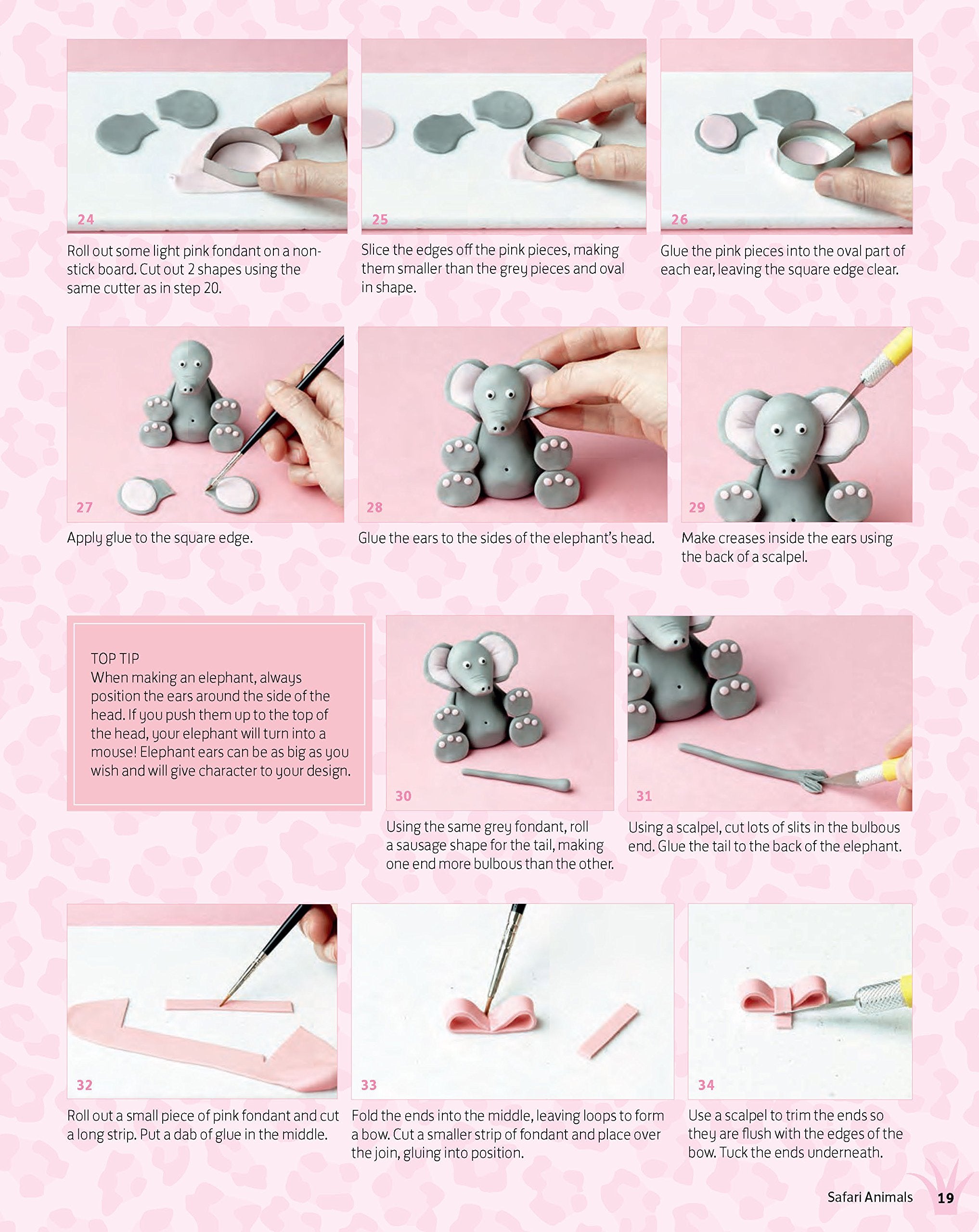 24

Roll out some light pink fondant on a non-stick board. Cut out 2 shapes using the same cutter as in step 20.

25

Slice the edges off the pink pieces, making them smaller than the grey pieces and oval in shape.

26

Glue the pink pieces into the oval part of each ear, leaving the square edge clear.

27

Apply glue to the square edge.

28

Glue the ears to the sides of the elephant's head.

29

Make creases inside the ears using the back of a scalpel.

TOP TIP
When making an elephant, always position the ears around the side of the head. If you push them up to the top of the head, your elephant will turn into a mouse! Elephant ears can be as big as you wish and will give character to your design.

30

Using the same grey fondant, roll a sausage shape for the tail, making one end more bulbous than the other.

31

Using a scalpel, cut lots of slits in the bulbous end. Glue the tail to the back of the elephant.

32

Roll out a small piece of pink fondant and cut a long strip. Put a dab of glue in the middle.

33

Fold the ends into the middle, leaving loops to form a bow. Cut a smaller strip of fondant and place over the join, gluing into position.

34

Use a scalpel to trim the ends so they are flush with the edges of the bow. Tuck the ends underneath.

Safari Animals 19